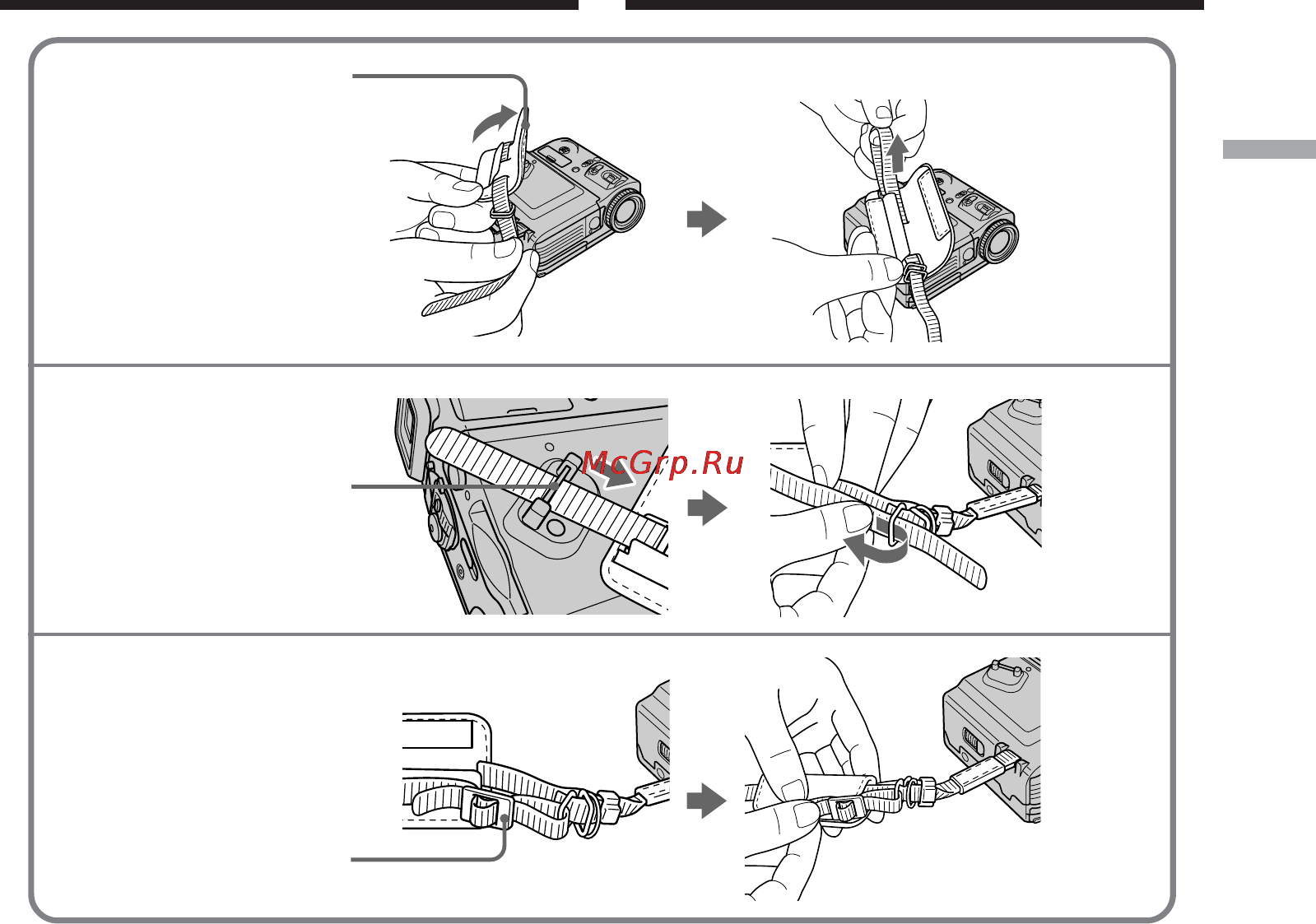 McGrp.Ru