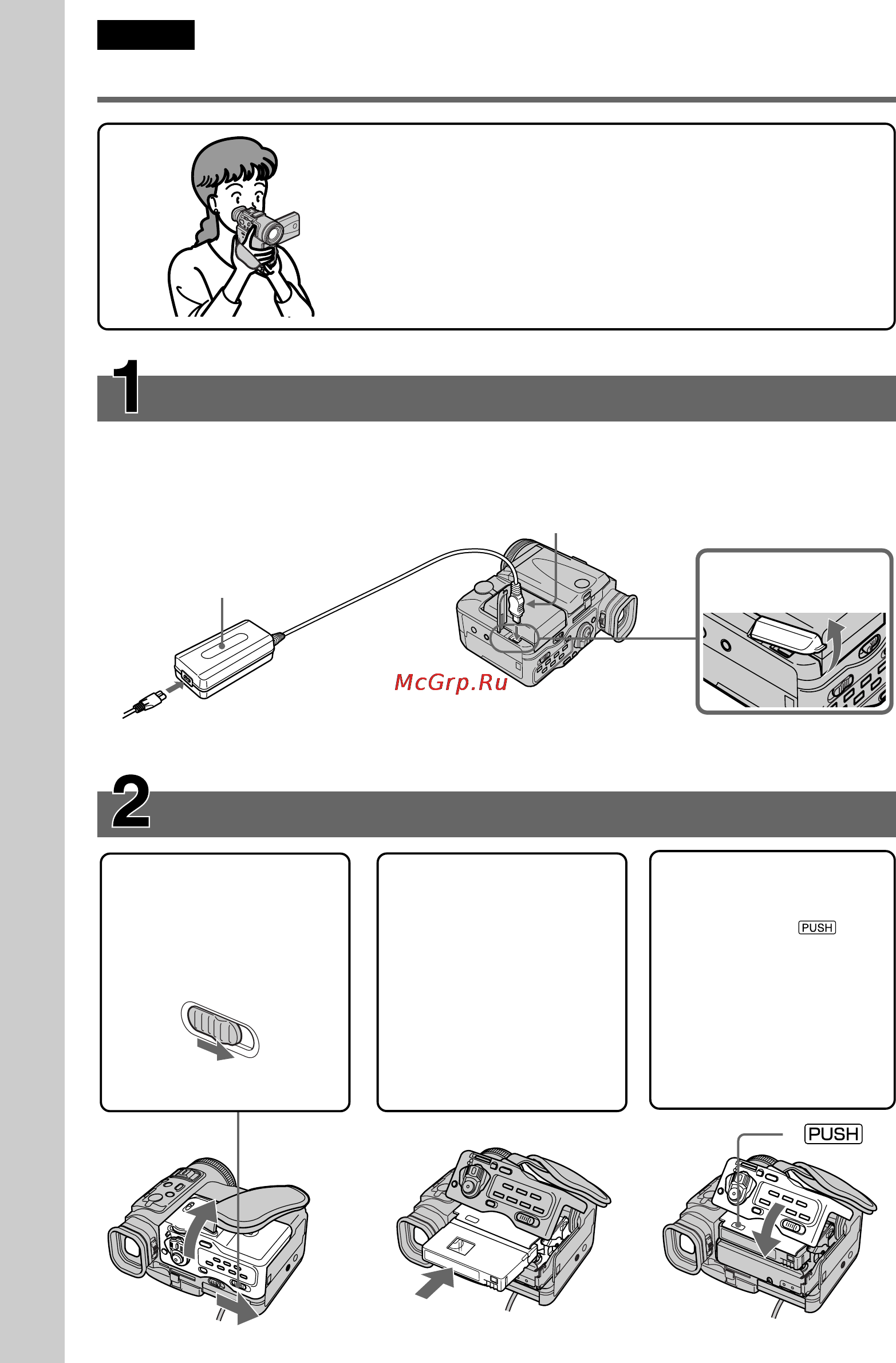 1

McGrp.Ru

2

PUSH

PUSH