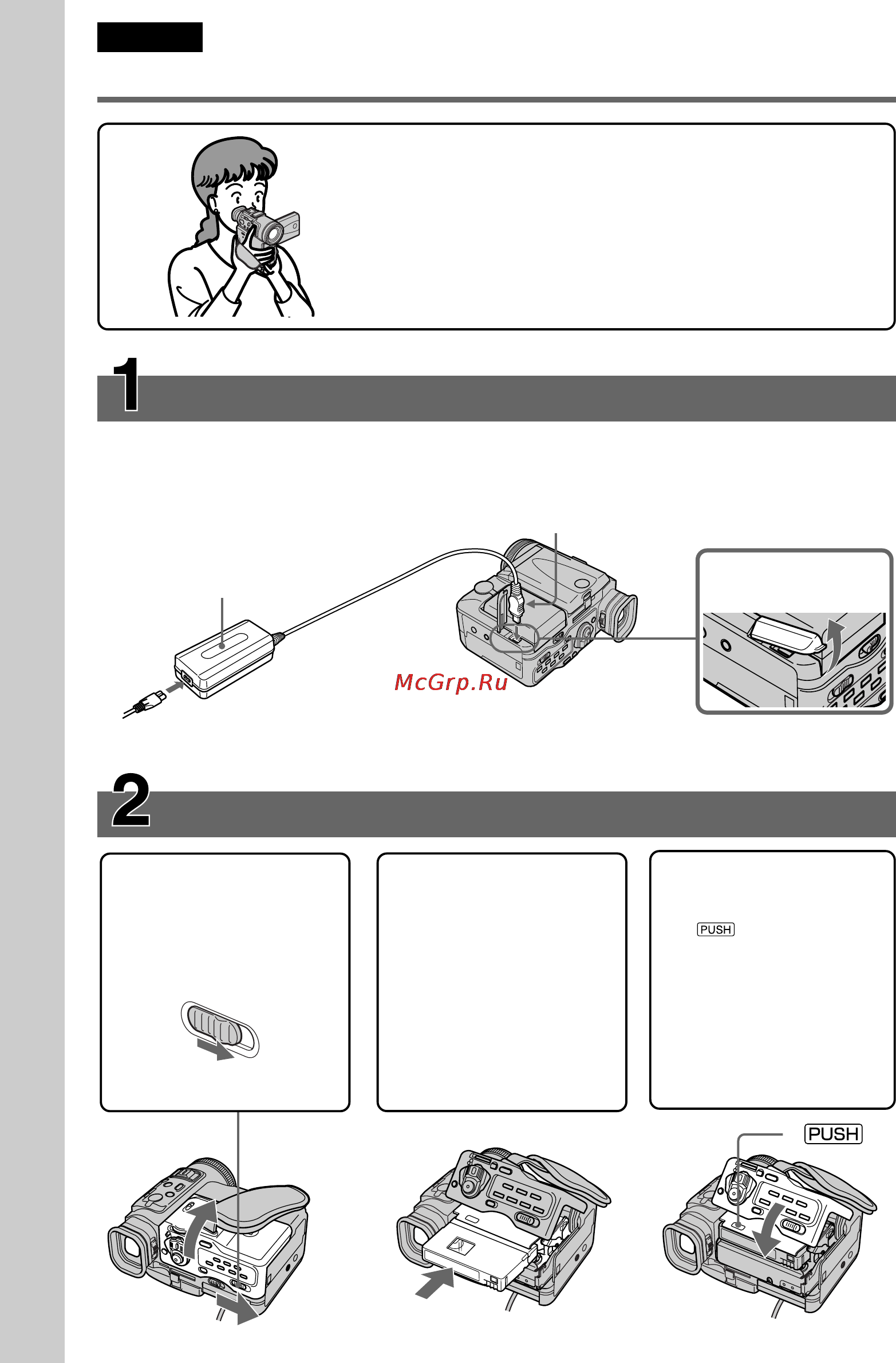 1

McGrp.Ru

2

PUSH

PUSH