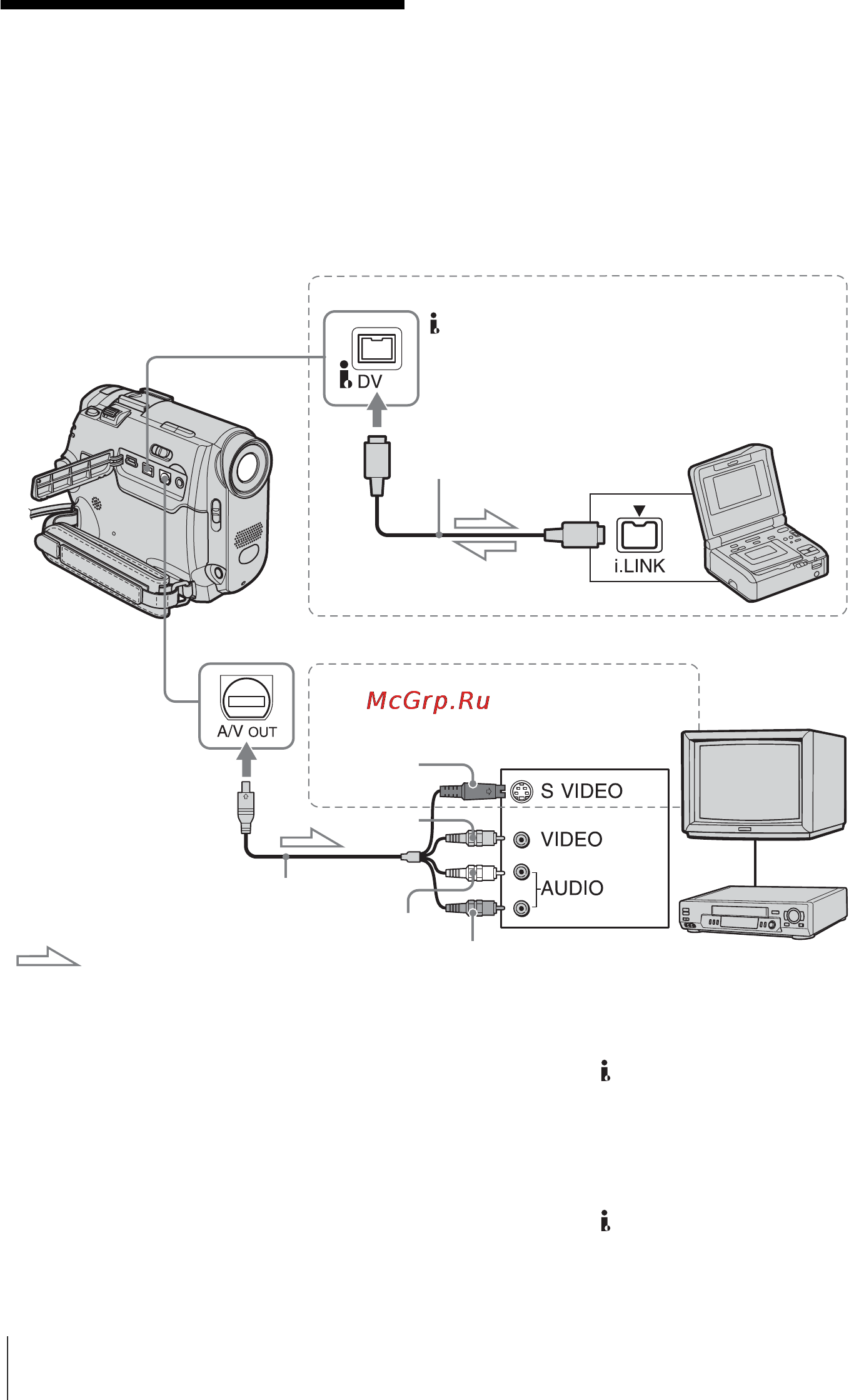 DV

i.LINK

McGrp.Ru

A/V OUT

S VIDEO

VIDEO

AUDIO