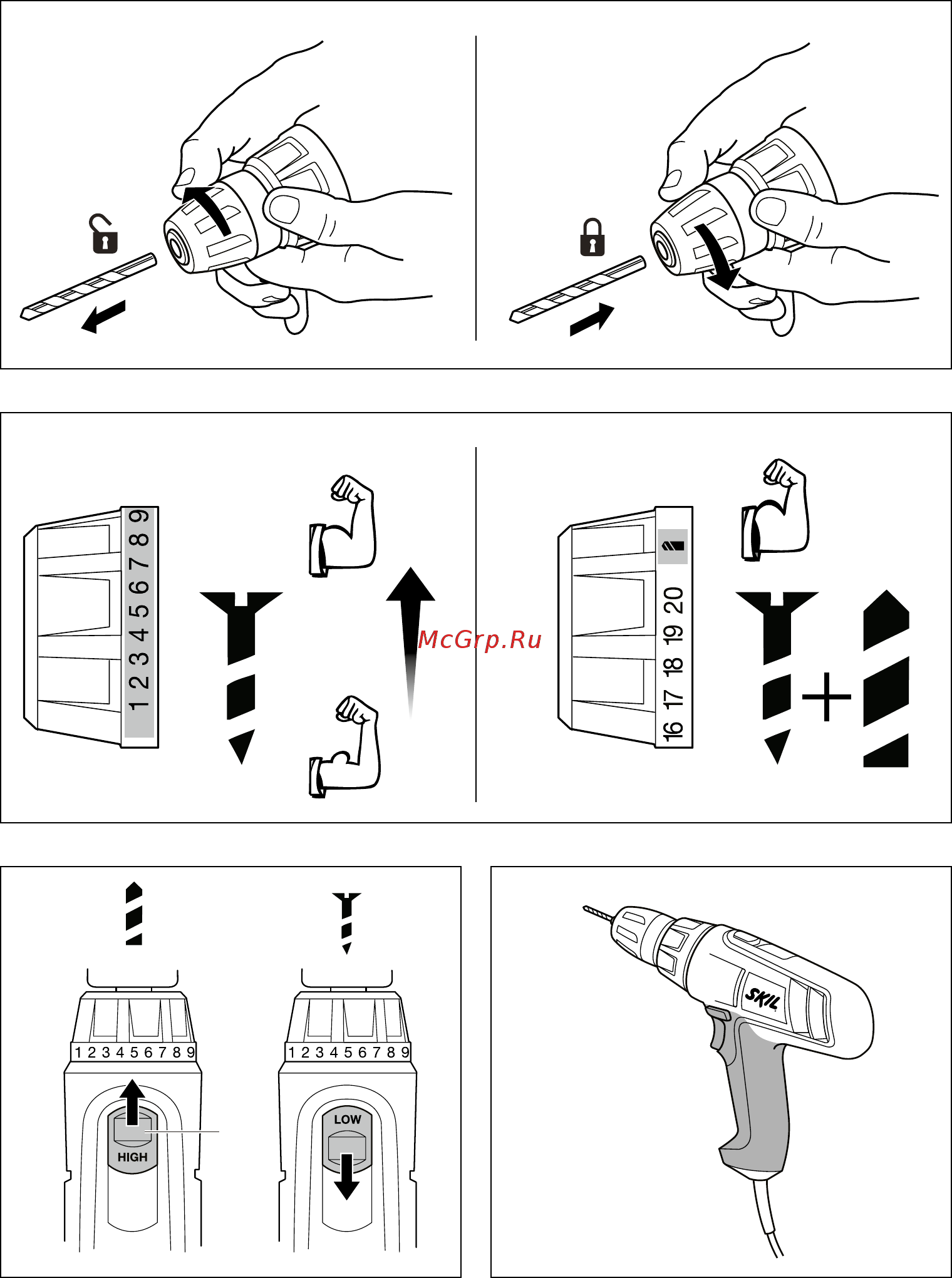 1 2 3 4 5 6 7 8 9

McGrp.Ru

16 17 18 19 20

1 2 3 4 5 6 7 8 9

HIGH

1 2 3 4 5 6 7 8 9

LOW

SKIL