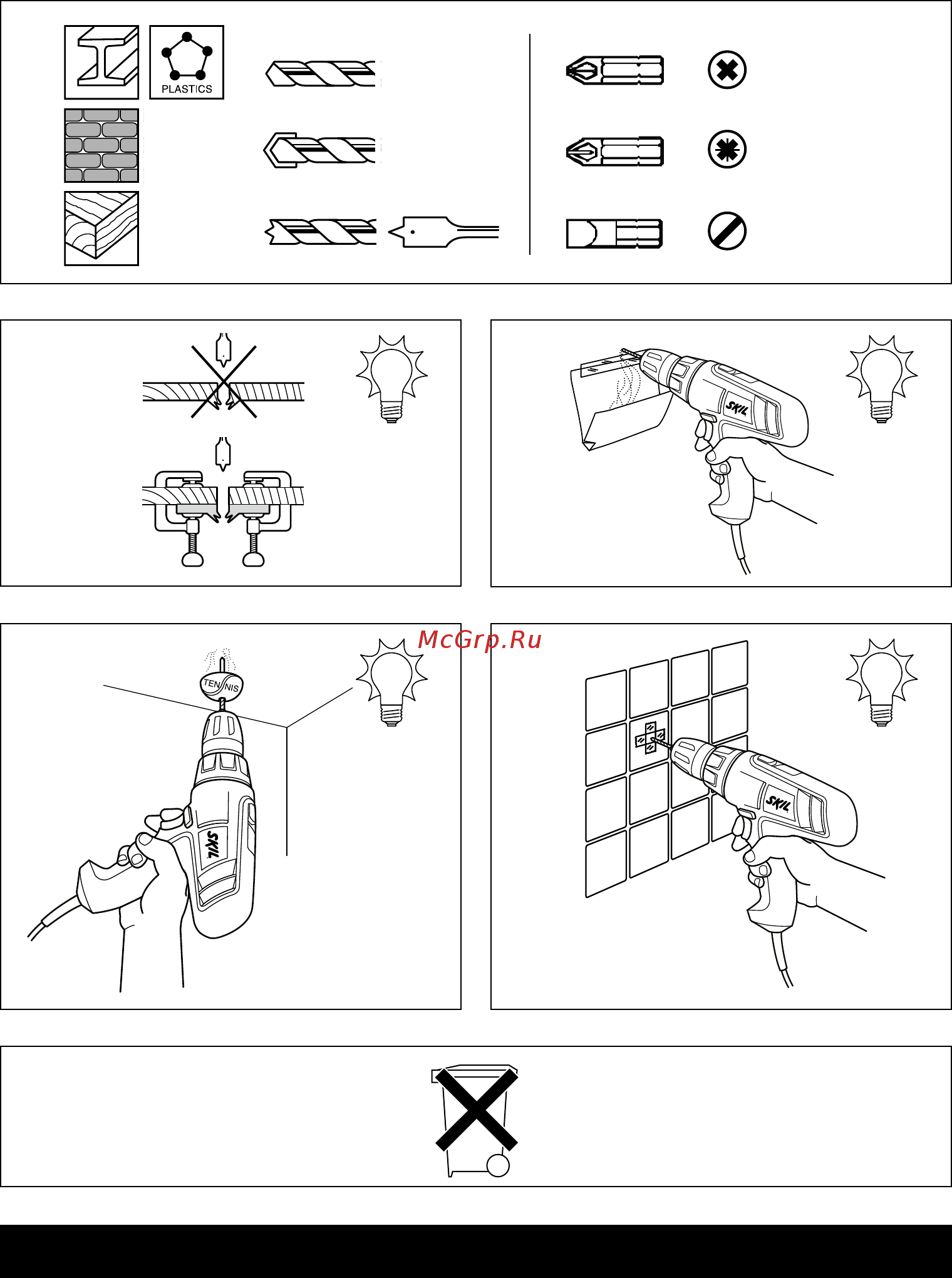 PLASTICS

SKIL

McGrp.Ru

TENNIS

SKIL

SKIL