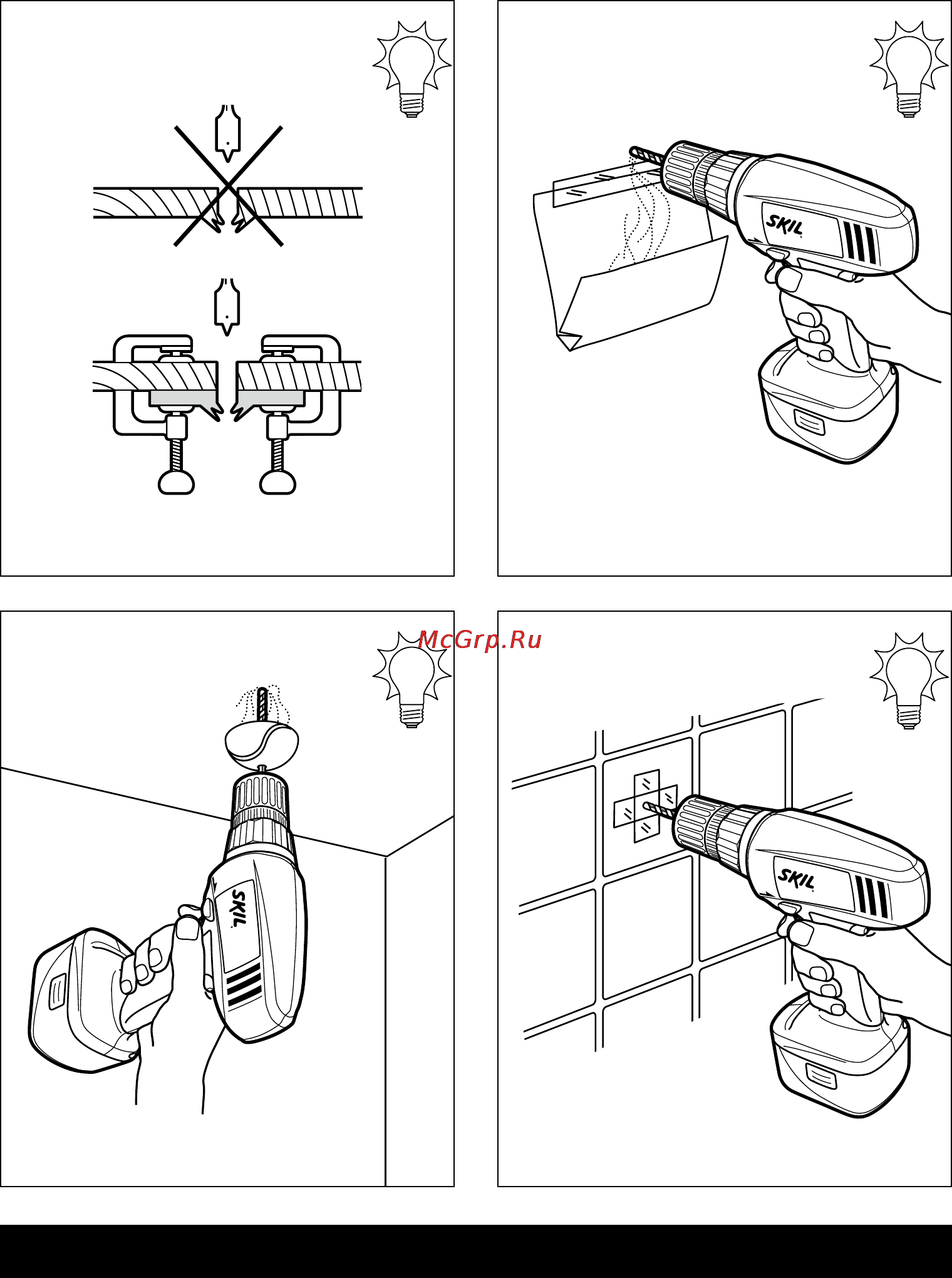 SKIL

McGrp.Ru

SKIL

SKIL