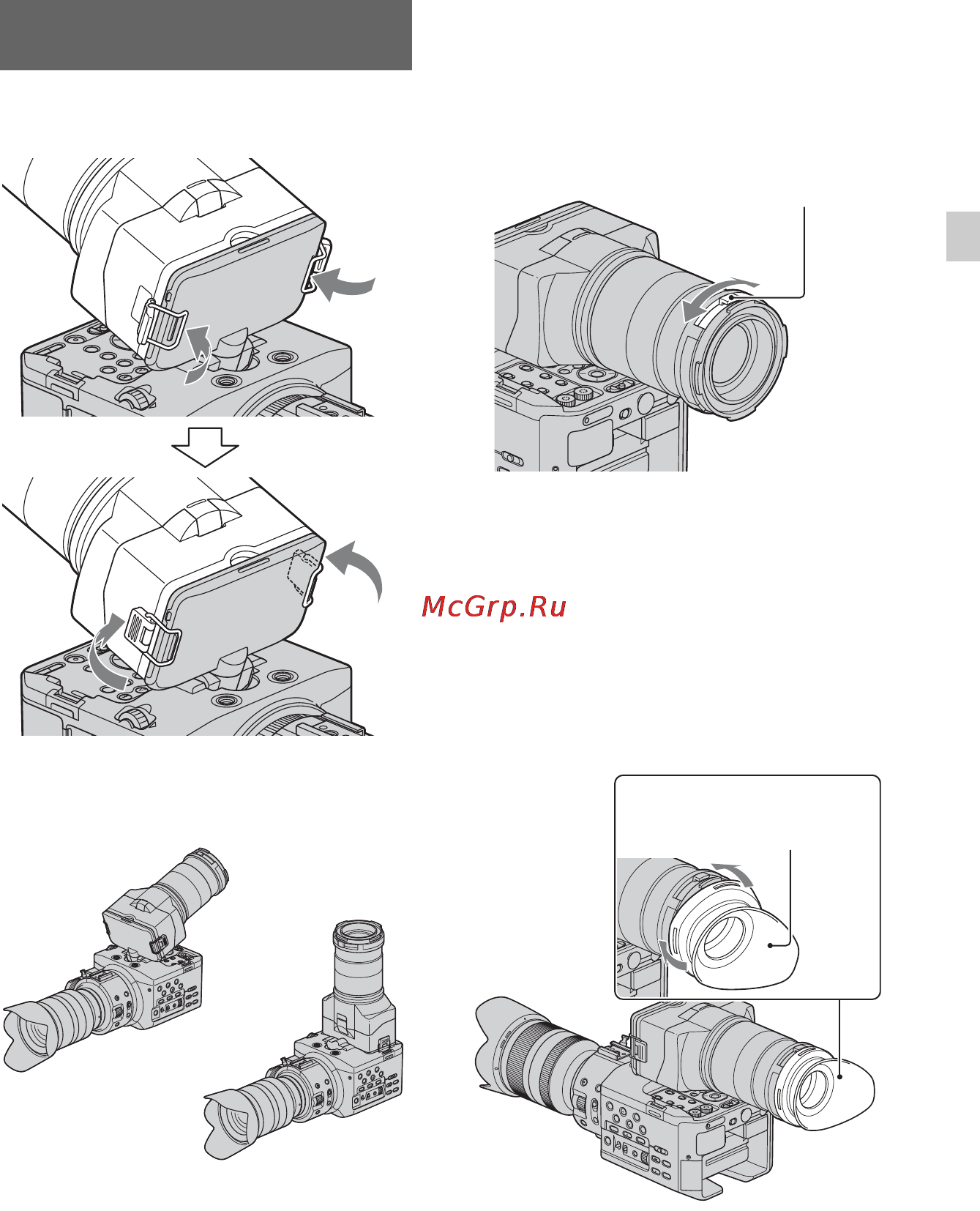 McGrp.Ru