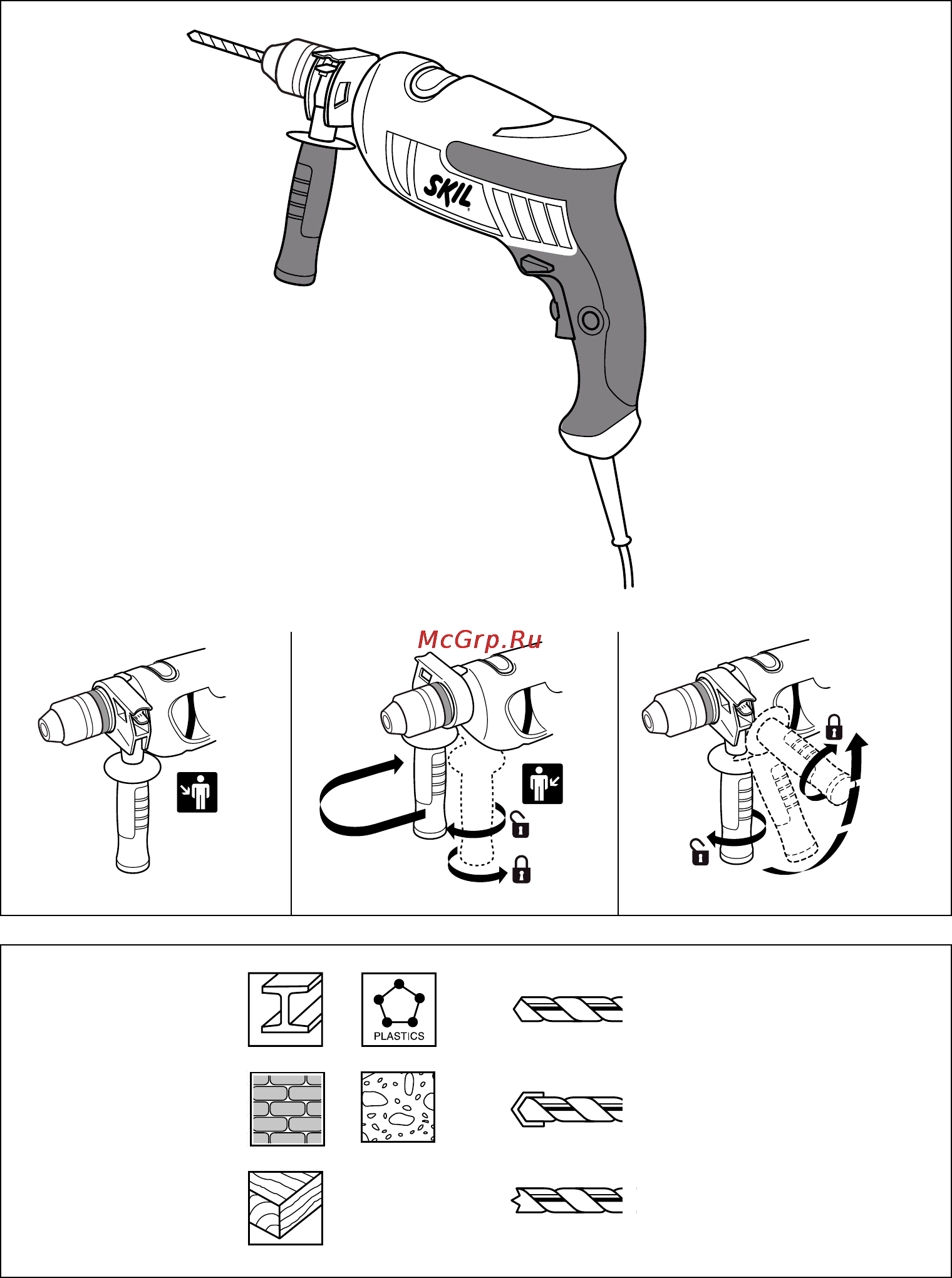 SKIL

McGrp.Ru

PLASTICS