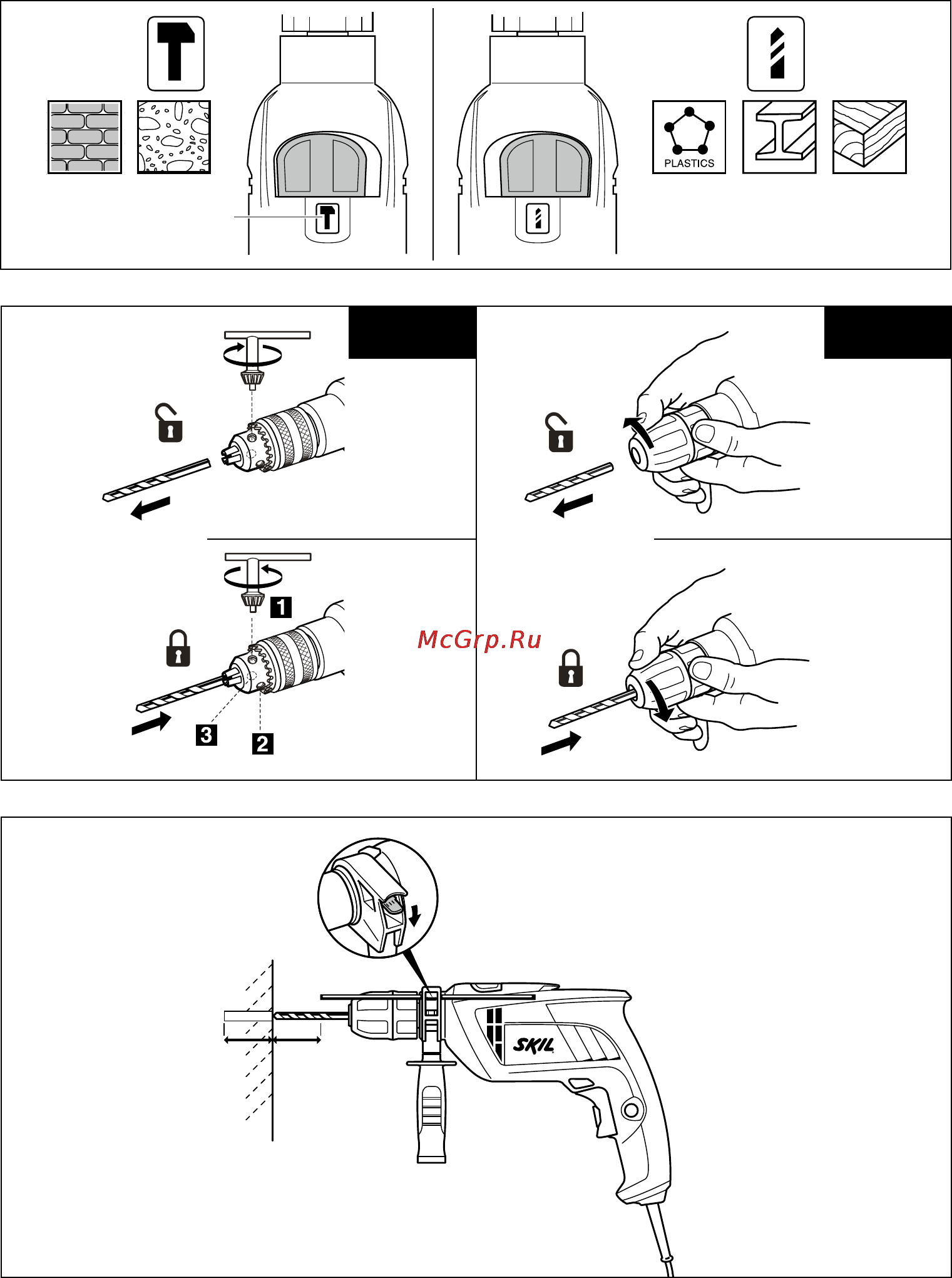 PLASTICS

1

McGrp.Ru

3

2

SKIL