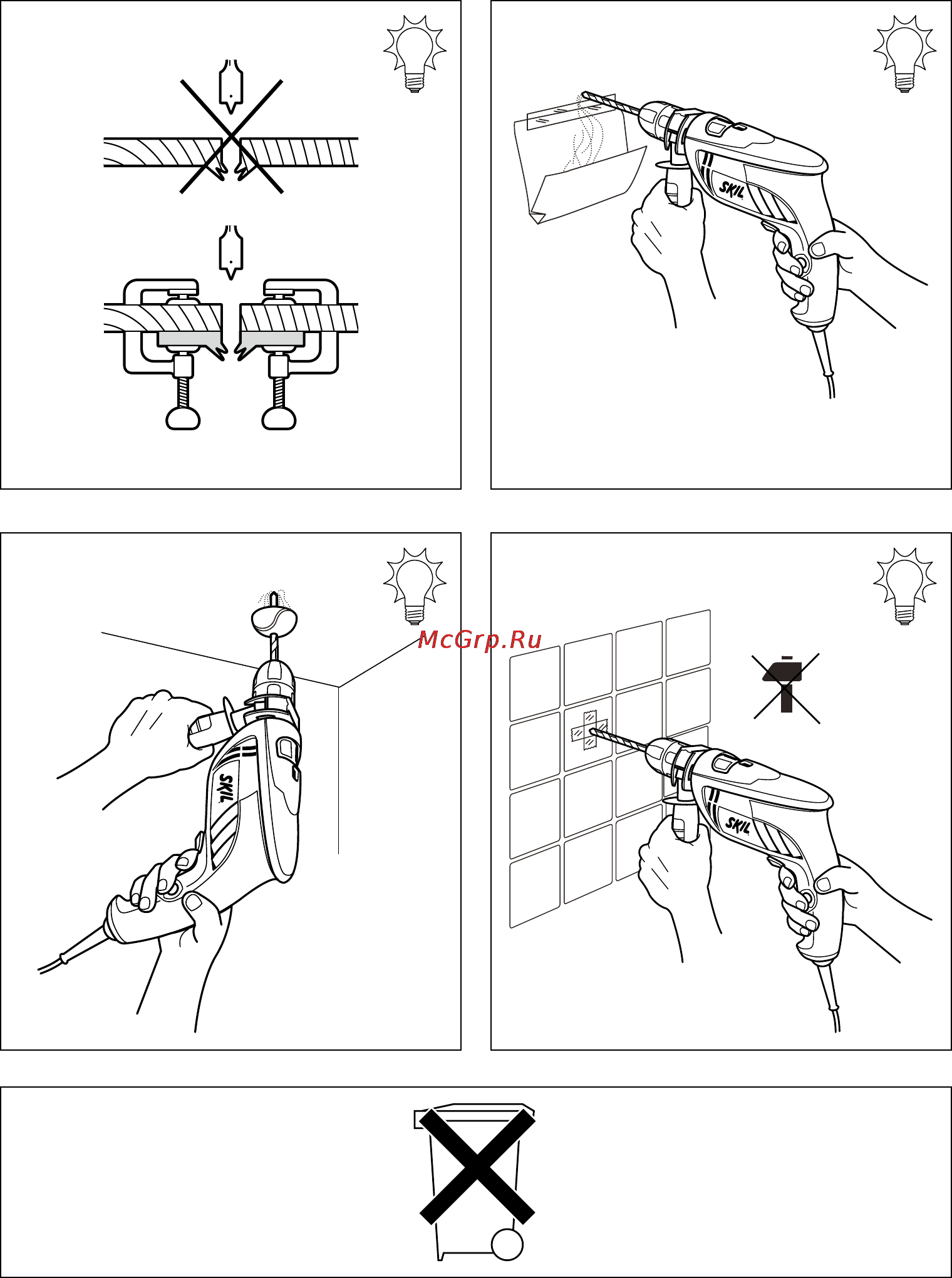 SKIL

SKIL

McGrp.Ru

SKIL