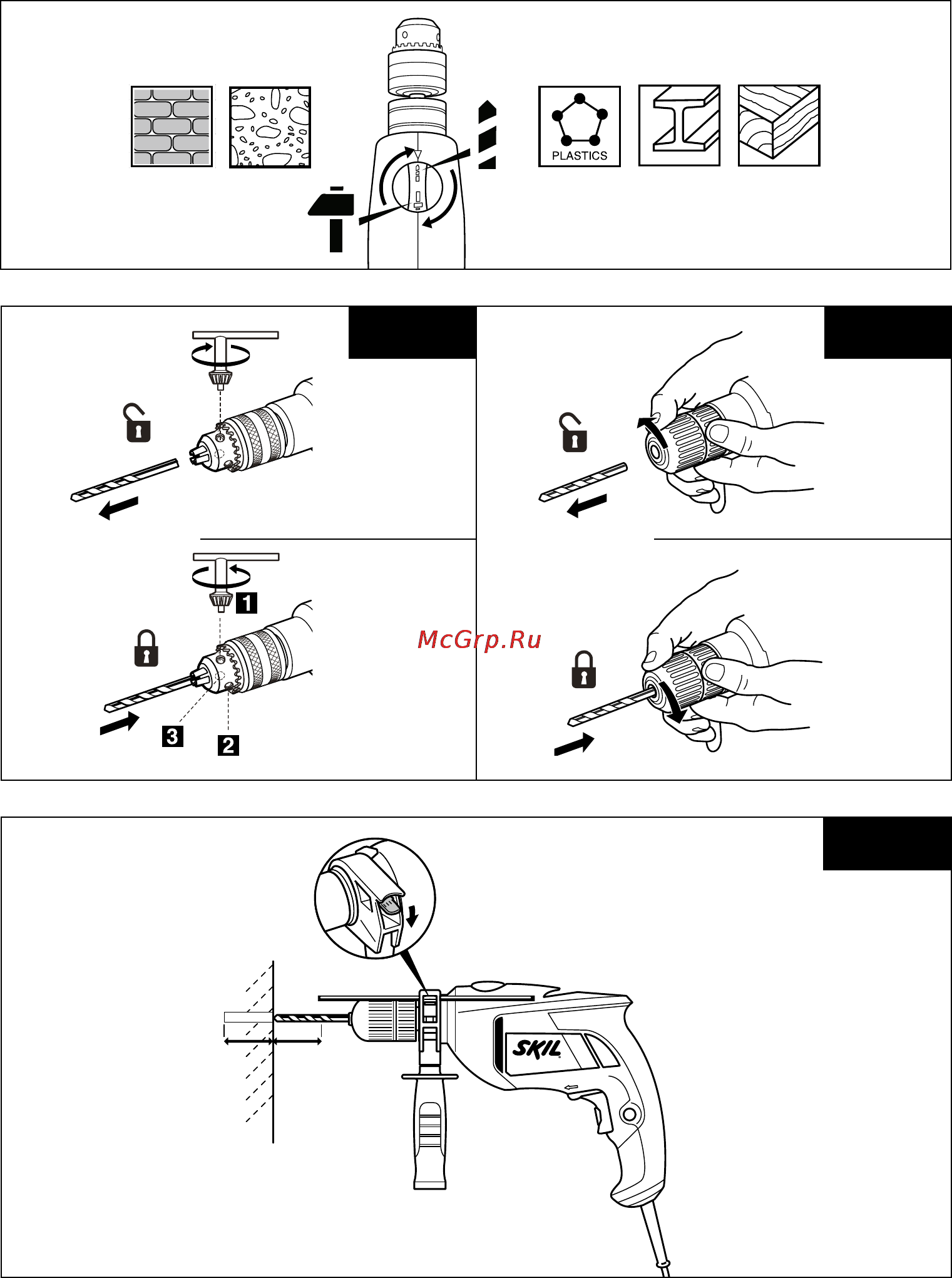 PLASTICS

1

3

2

McGrp.Ru

SKIL