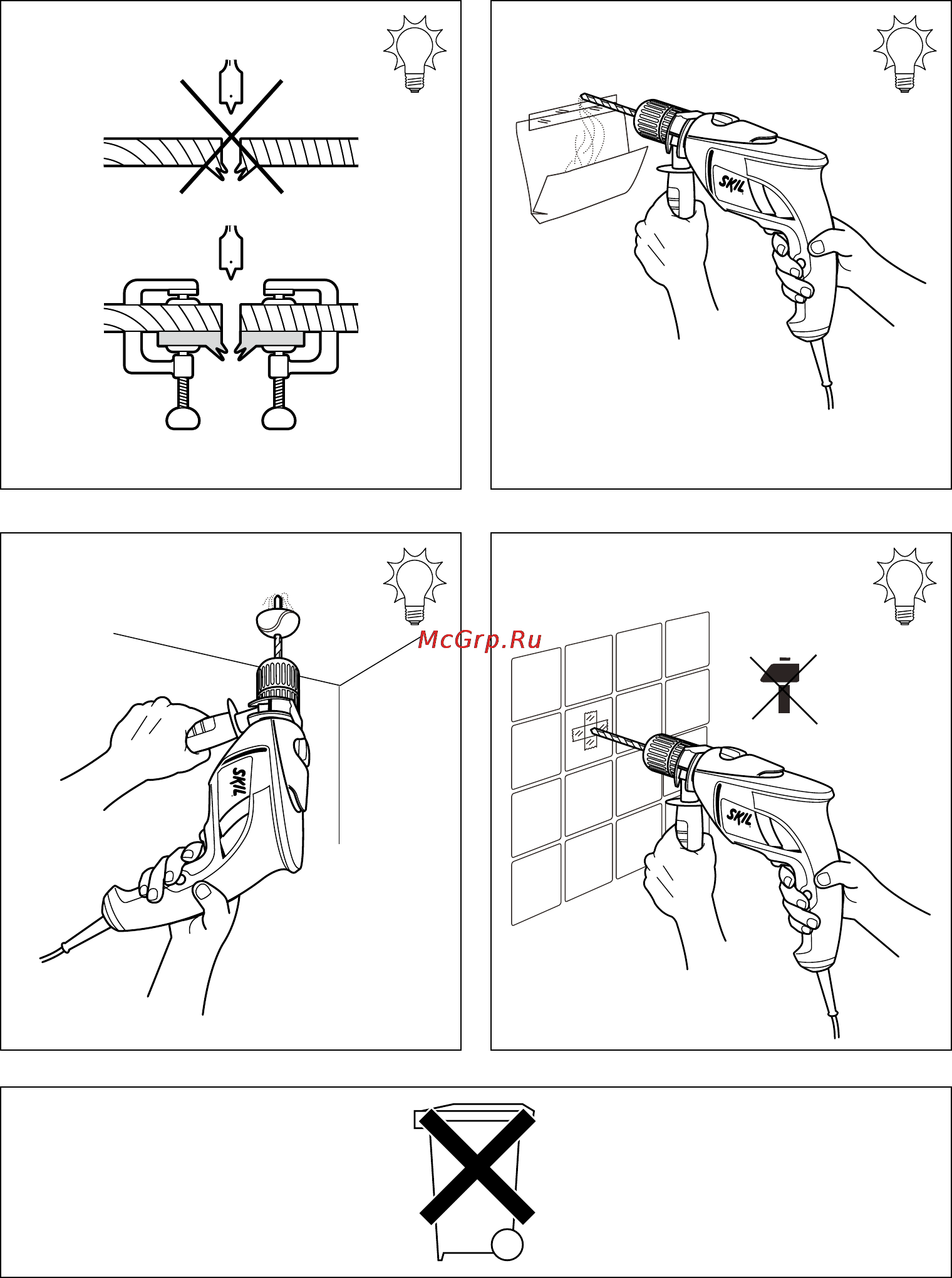 SKIL

SKIL

McGrp.Ru

SKIL