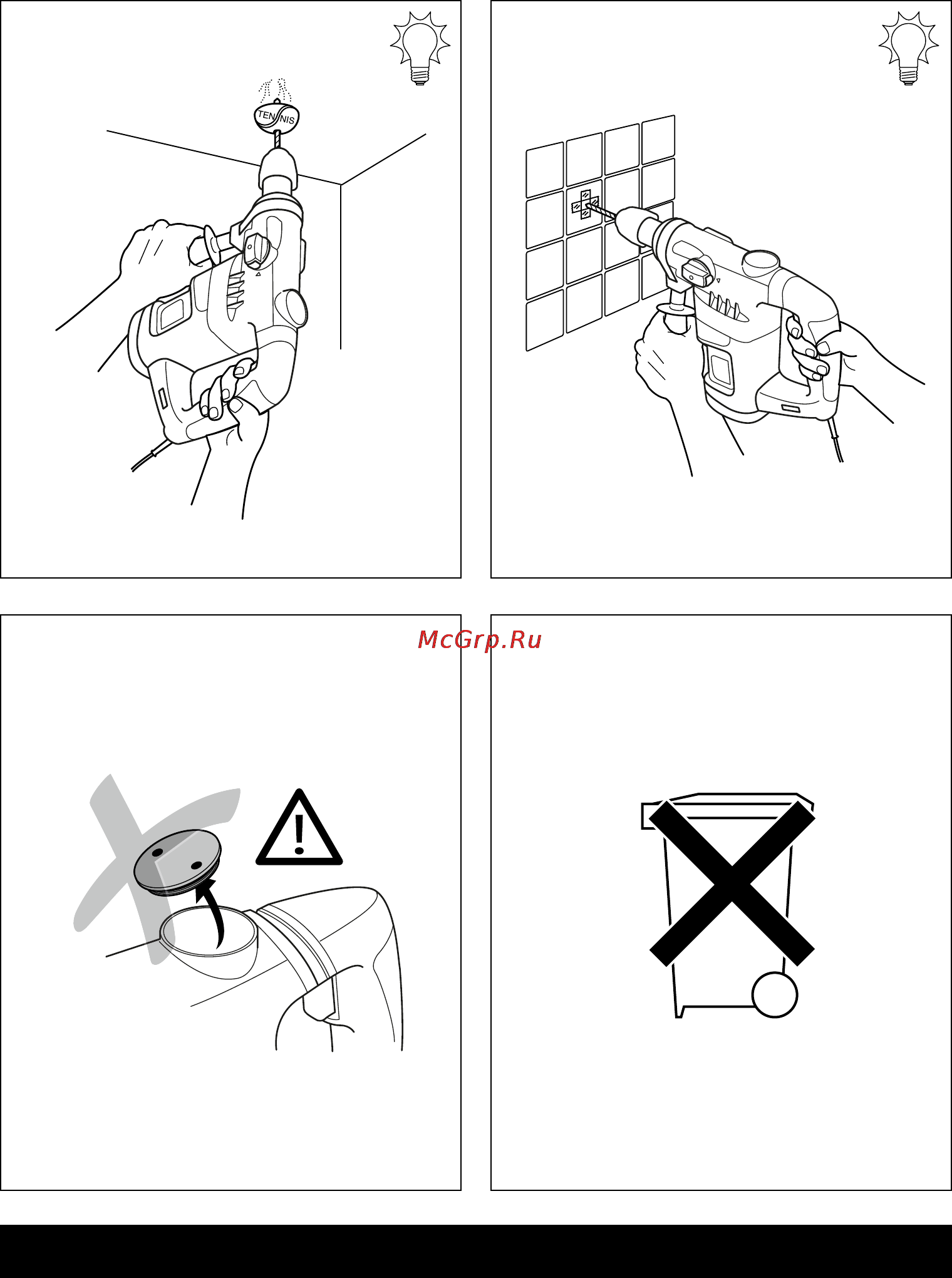 TENNIS

McGrp.Ru