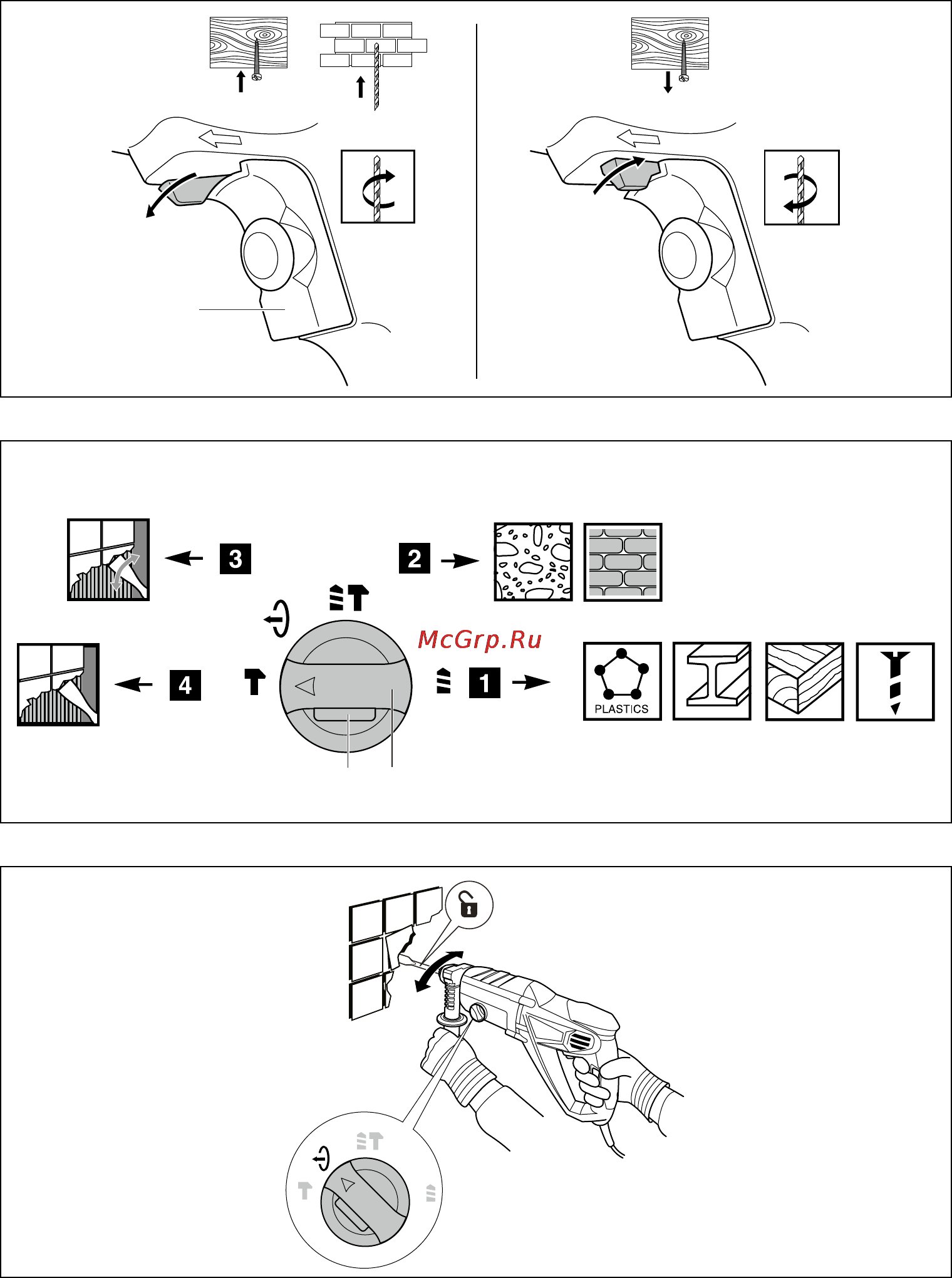 3

2

McGrp.Ru

4

1

PLASTICS