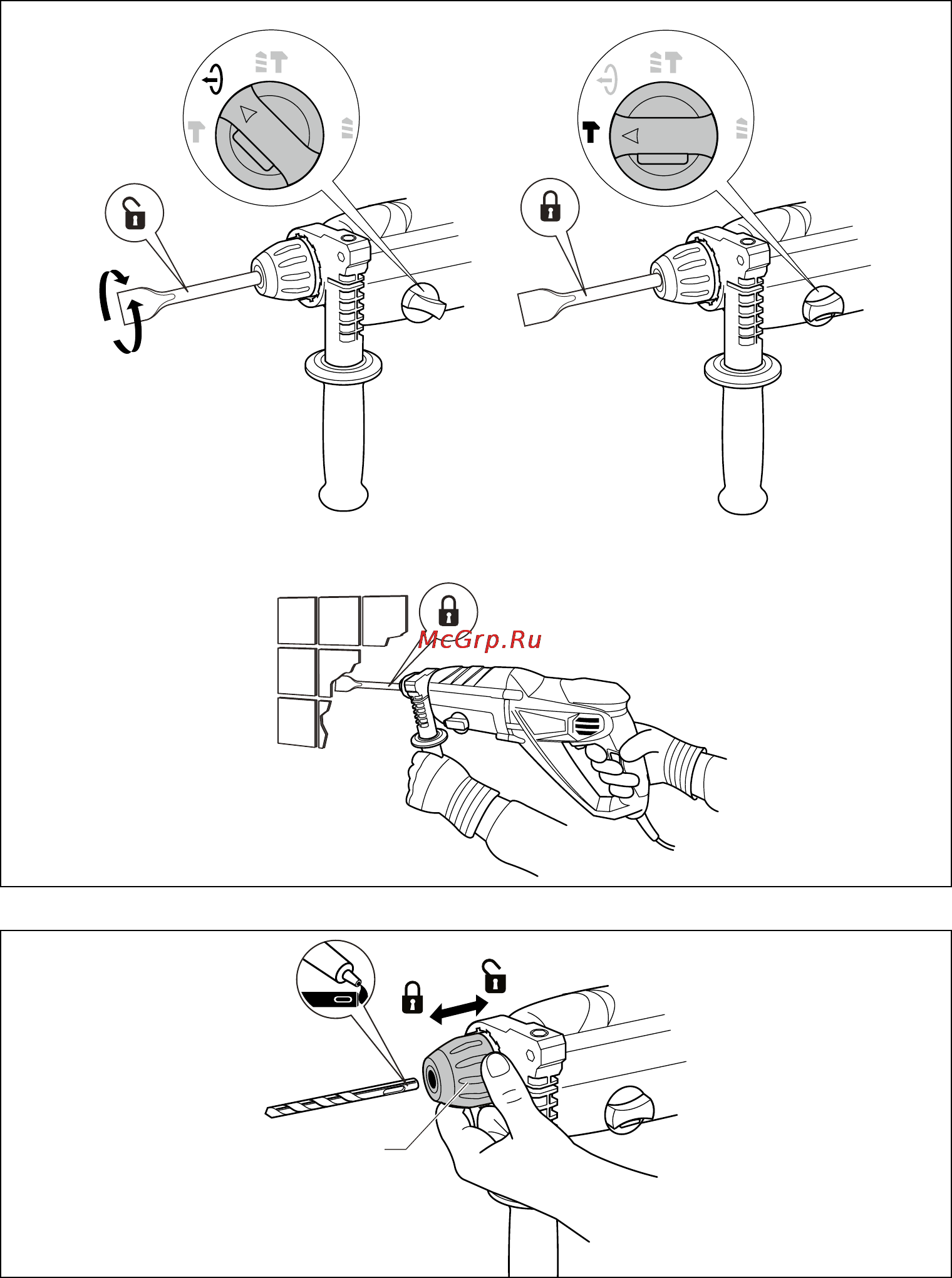 McGrp.Ru