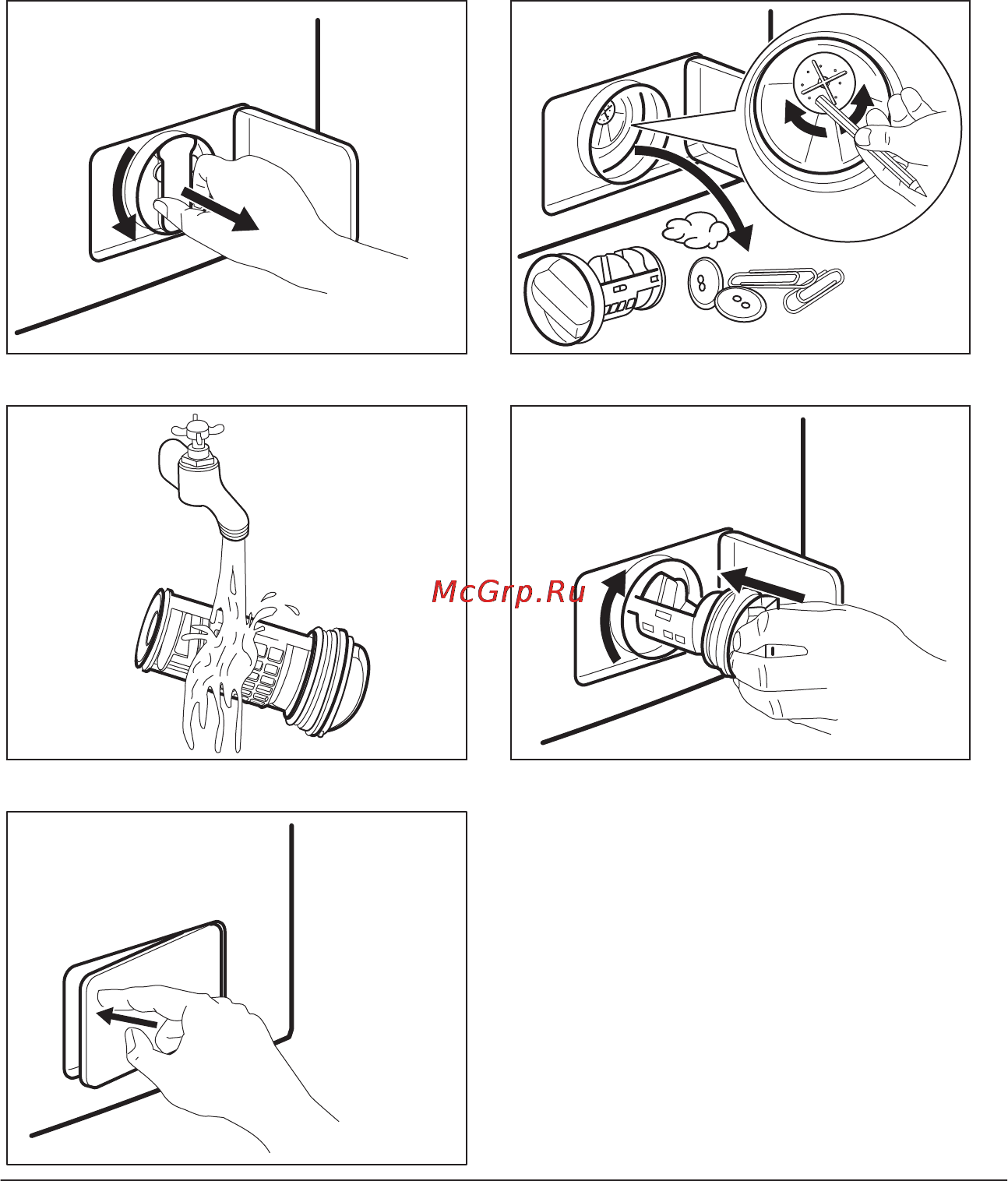 McGrp.Ru