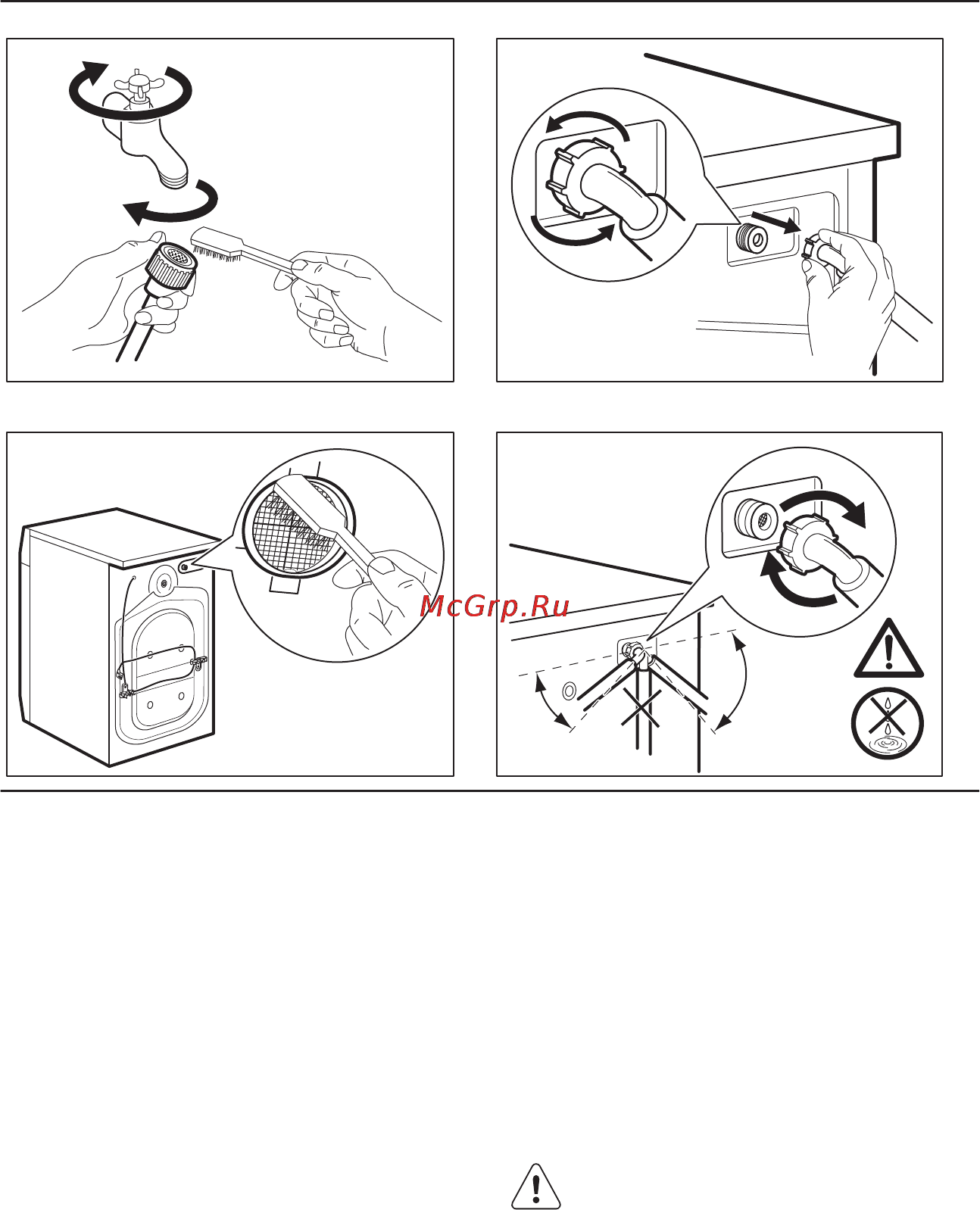 McGrp.Ru