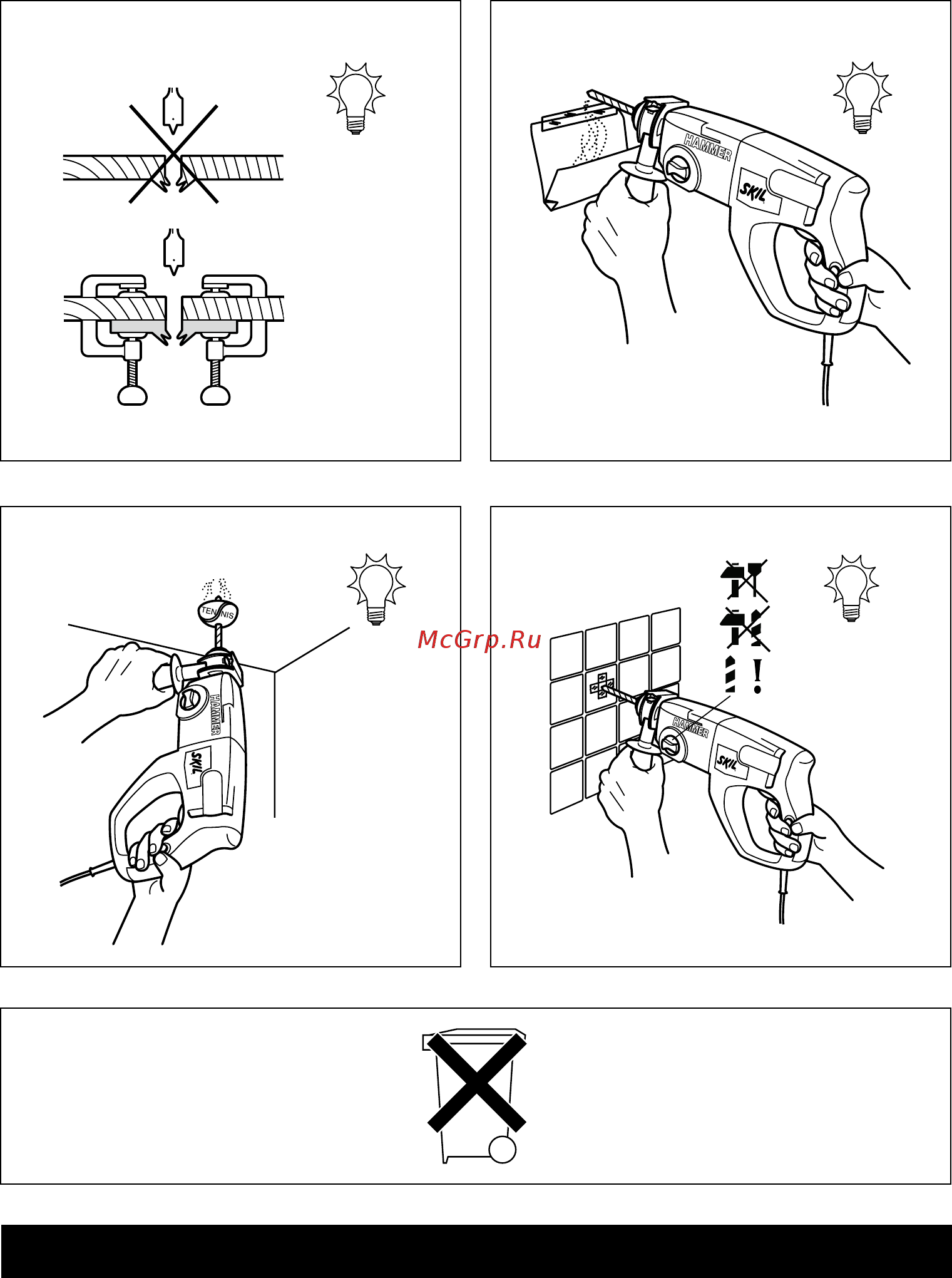 HAMMER
SKIL

TENNIS
HAMMER
SKIL

McGrp.Ru

!
HAMMER
SKIL