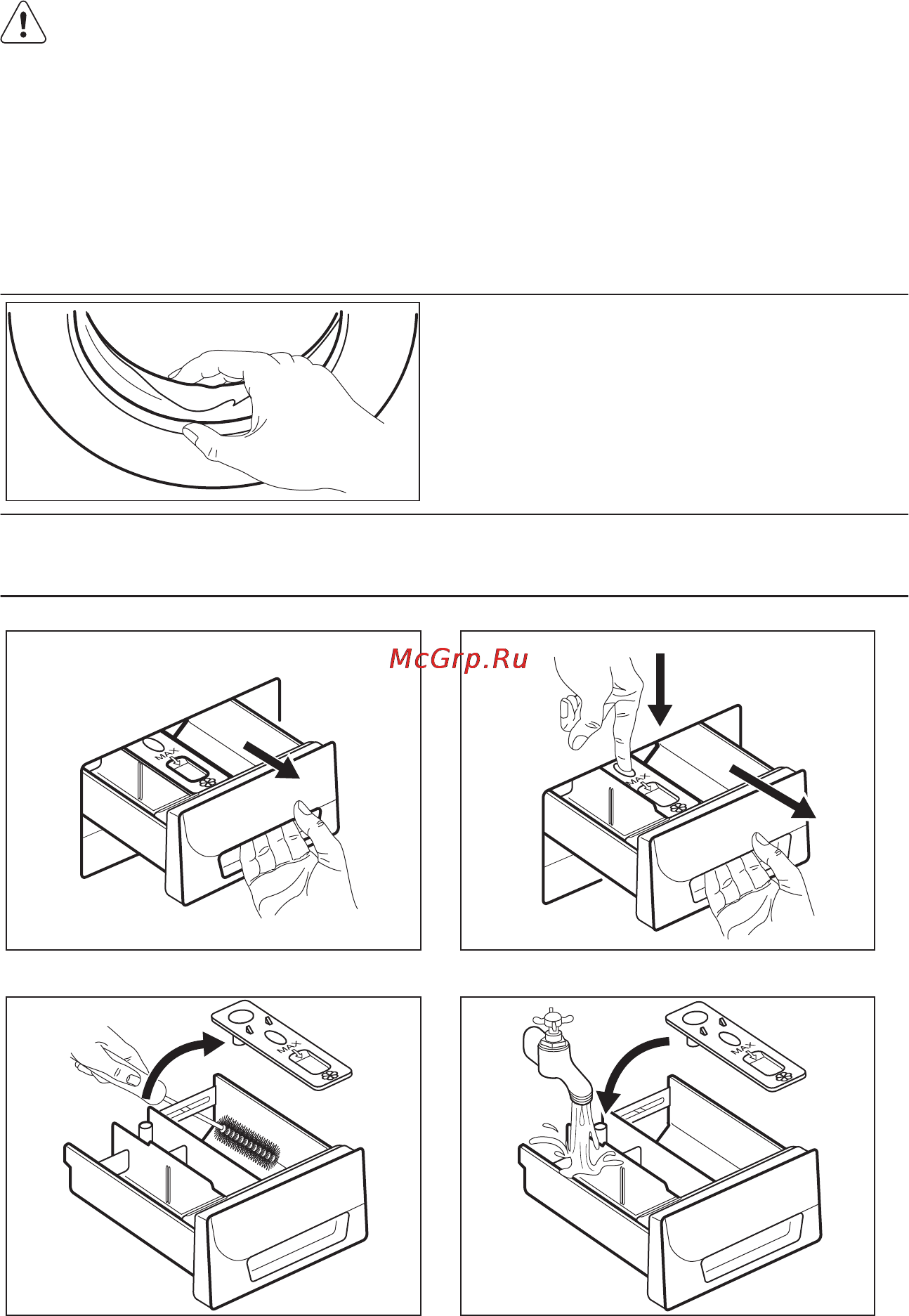 McGrp.Ru

MAX

MAX

MAX

MAX