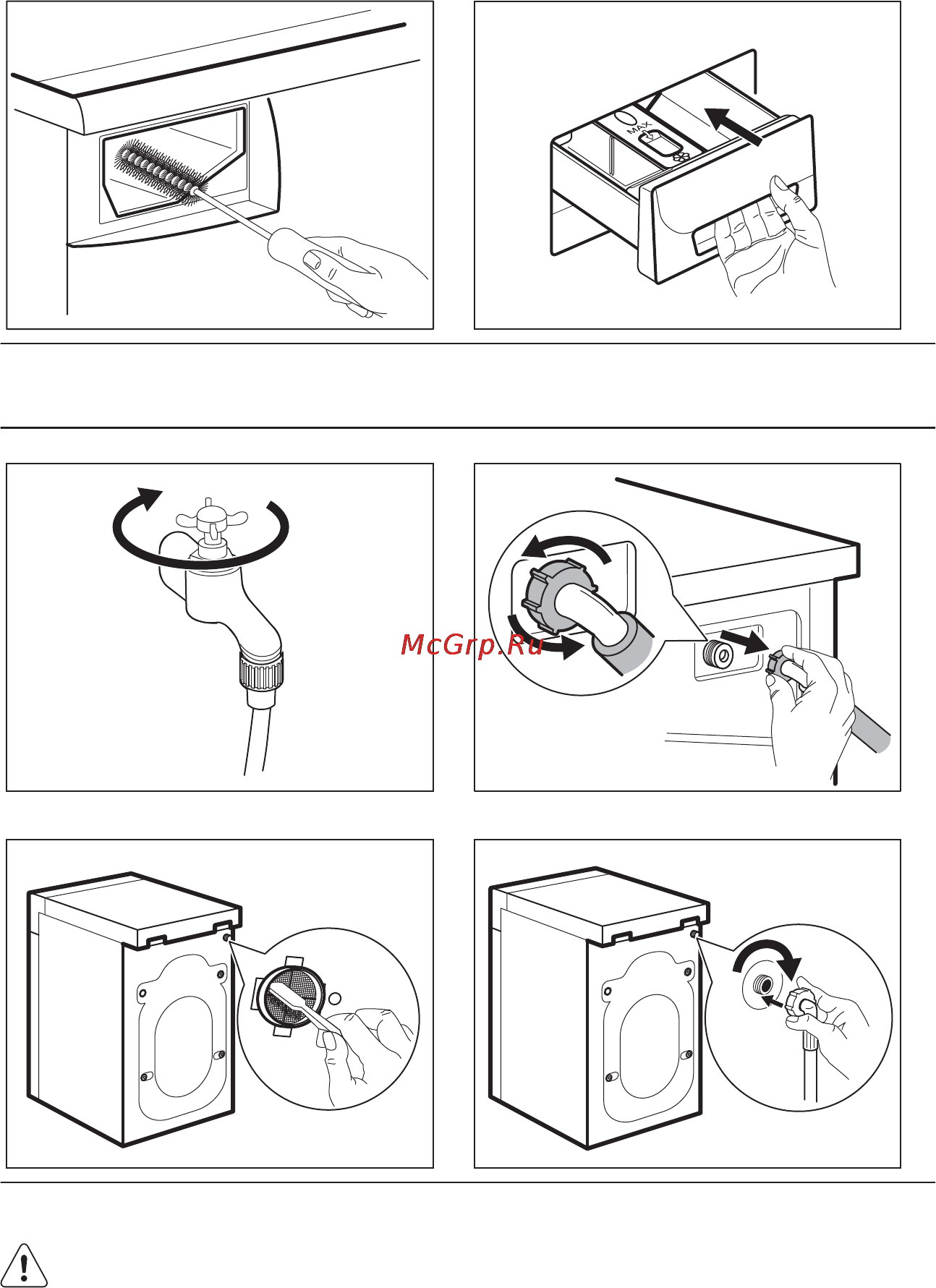 MAX

McGrp.Ru