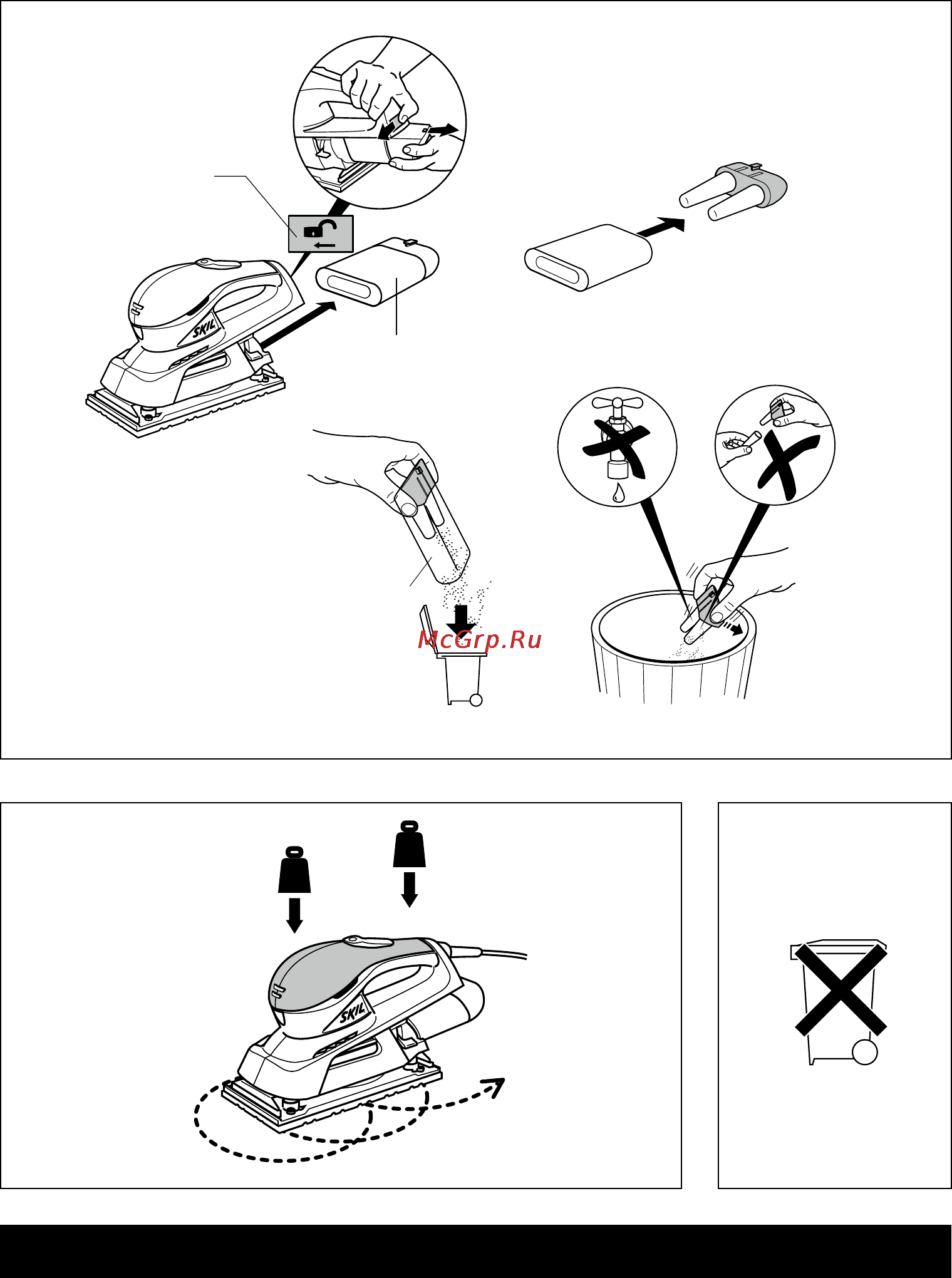 SKIL

McGrp.Ru

SKIL