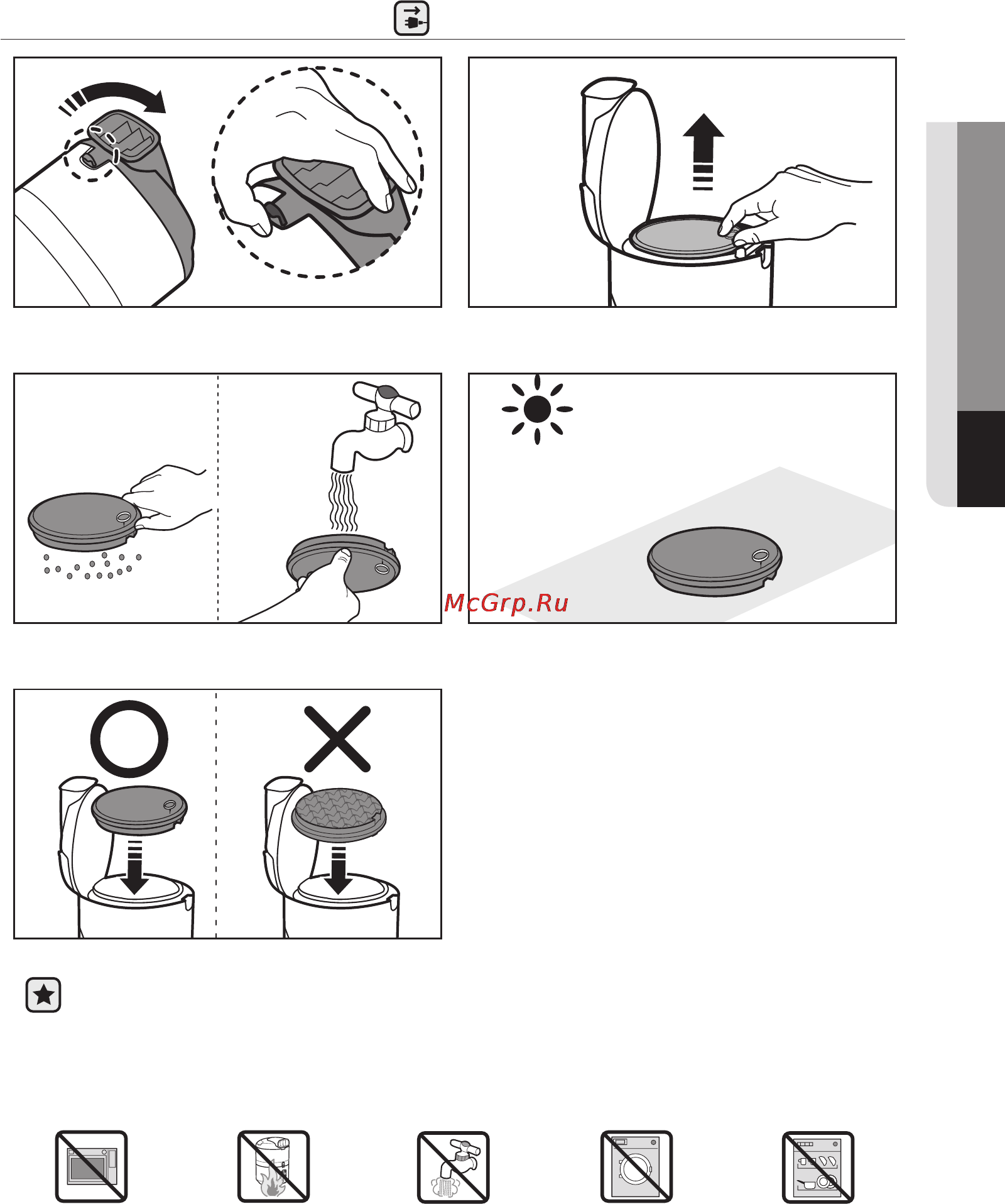 McGrp.Ru