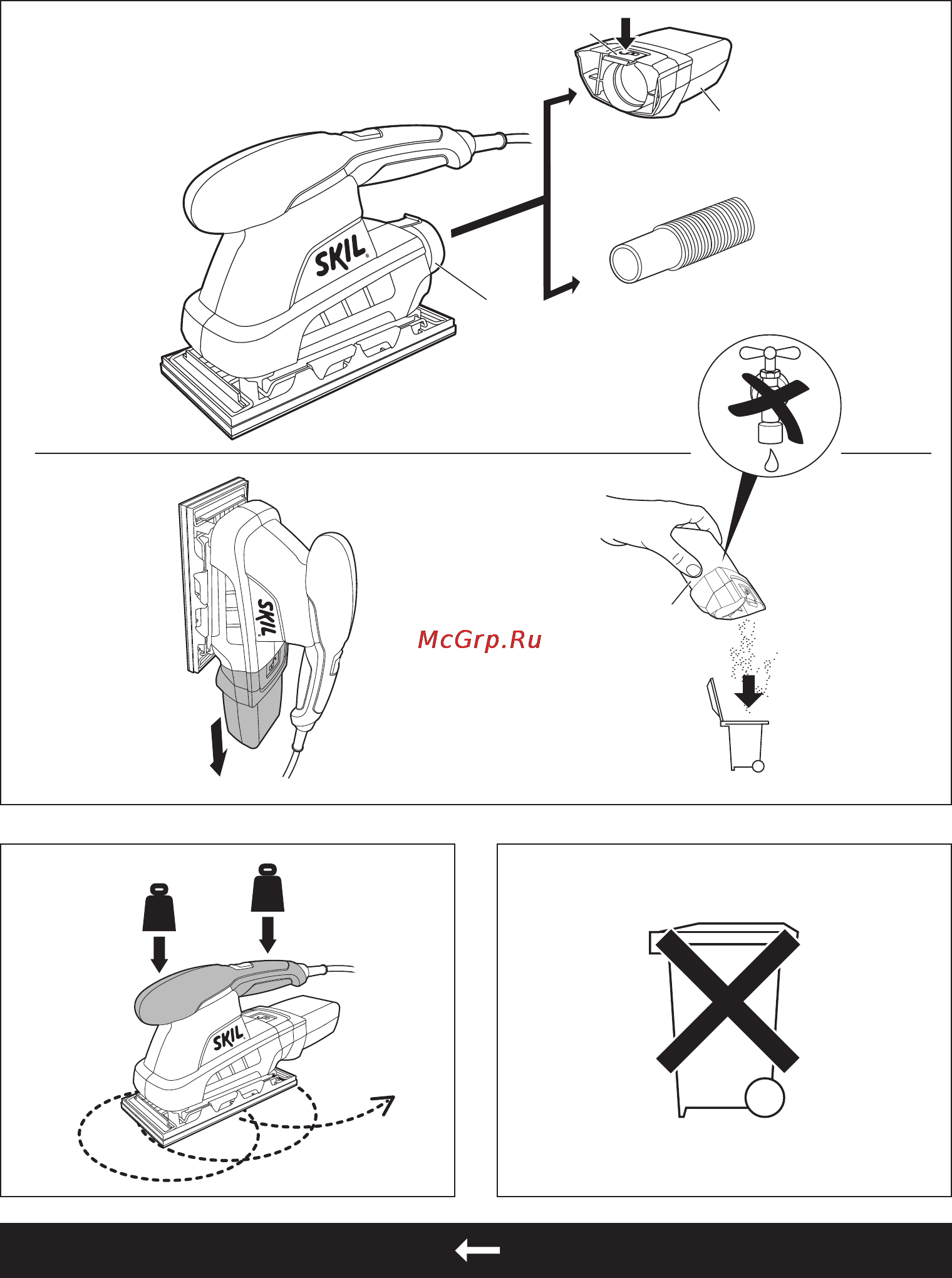 SKIL

SKIL

McGrp.Ru

SKIL