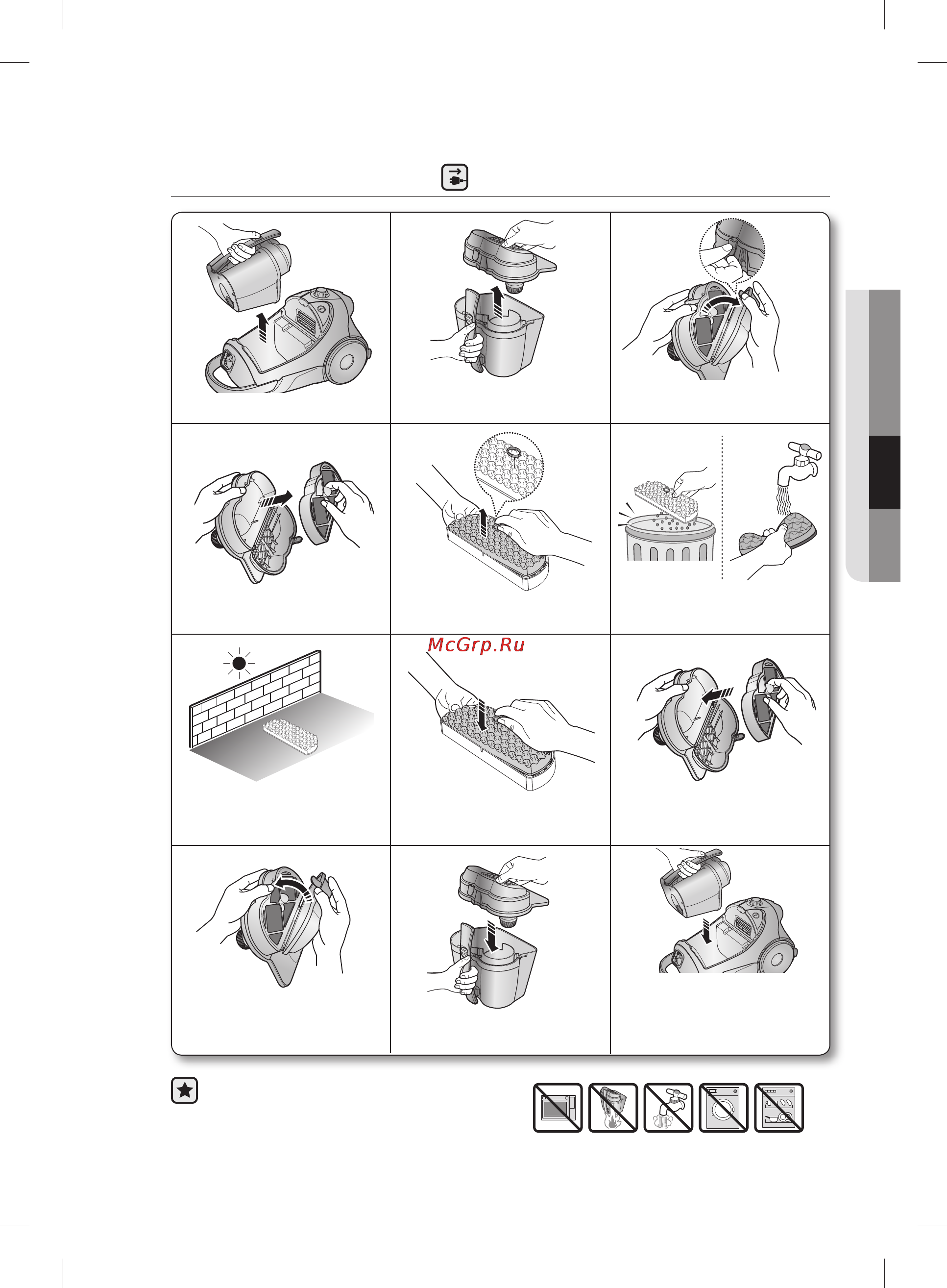 McGrp.Ru