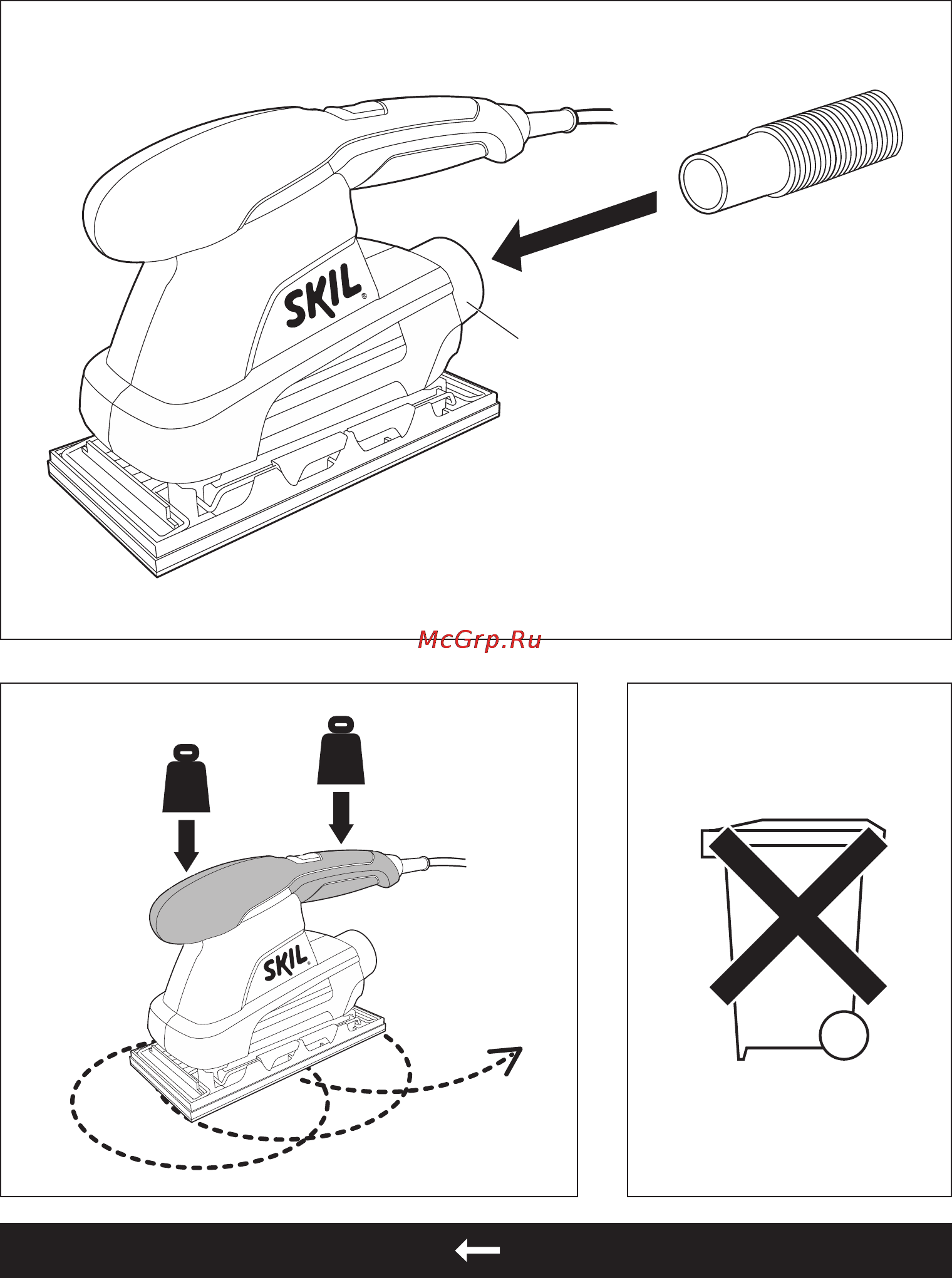 SKIL®

McGrp.Ru

SKIL