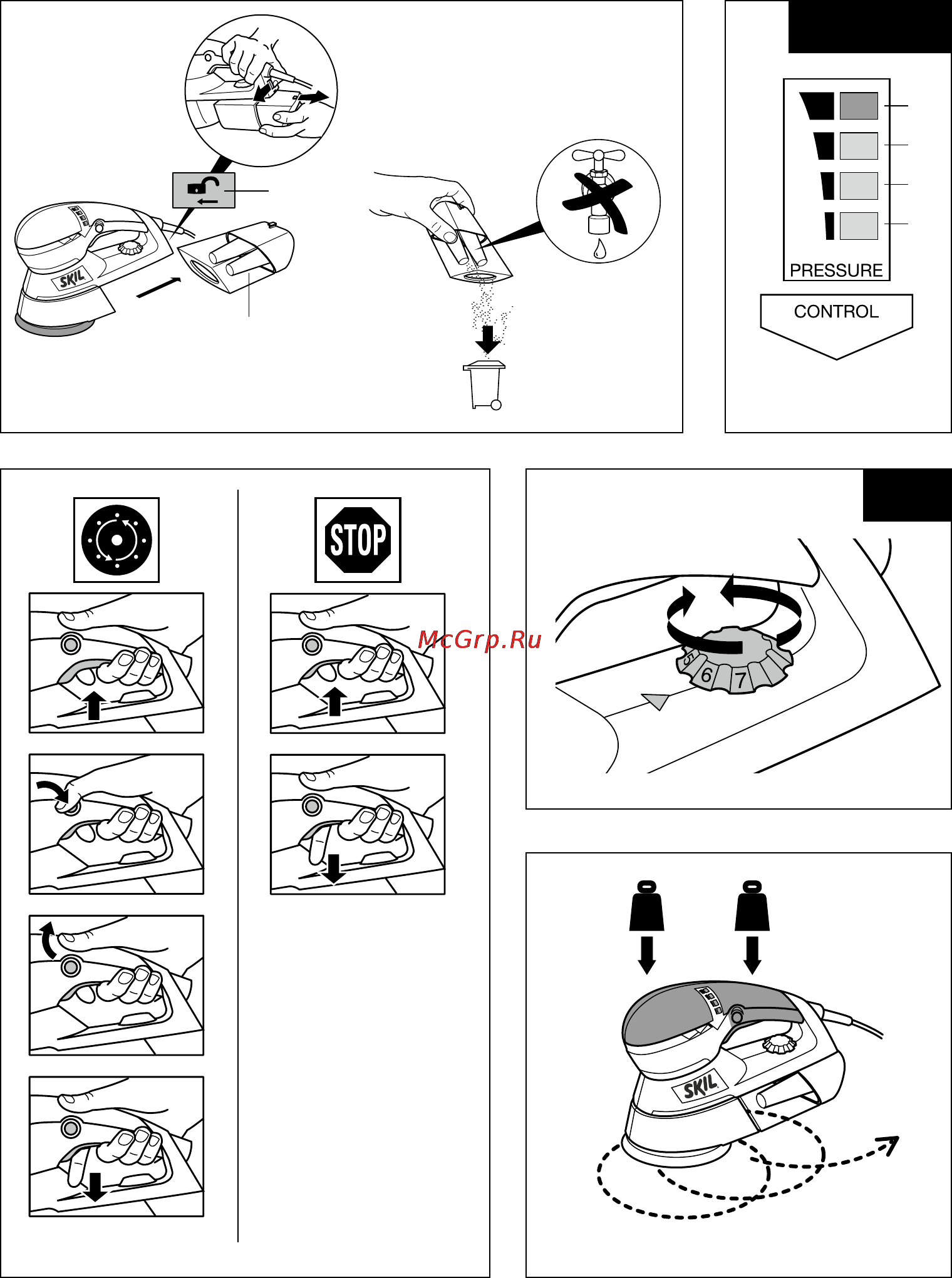 SKIL

PRESSURE

CONTROL

STOP

McGrp.Ru

5 6 7

SKIL