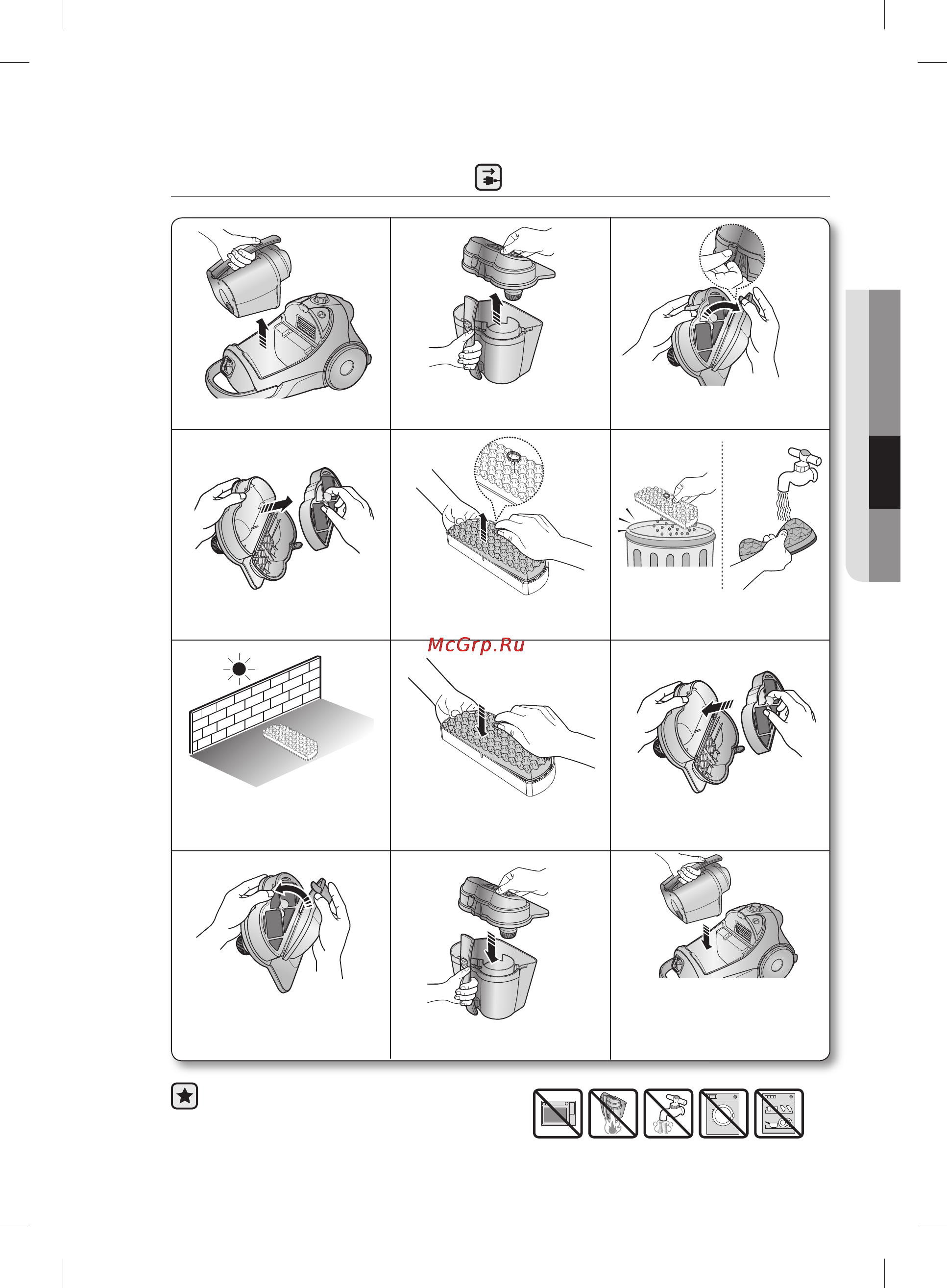 McGrp.Ru