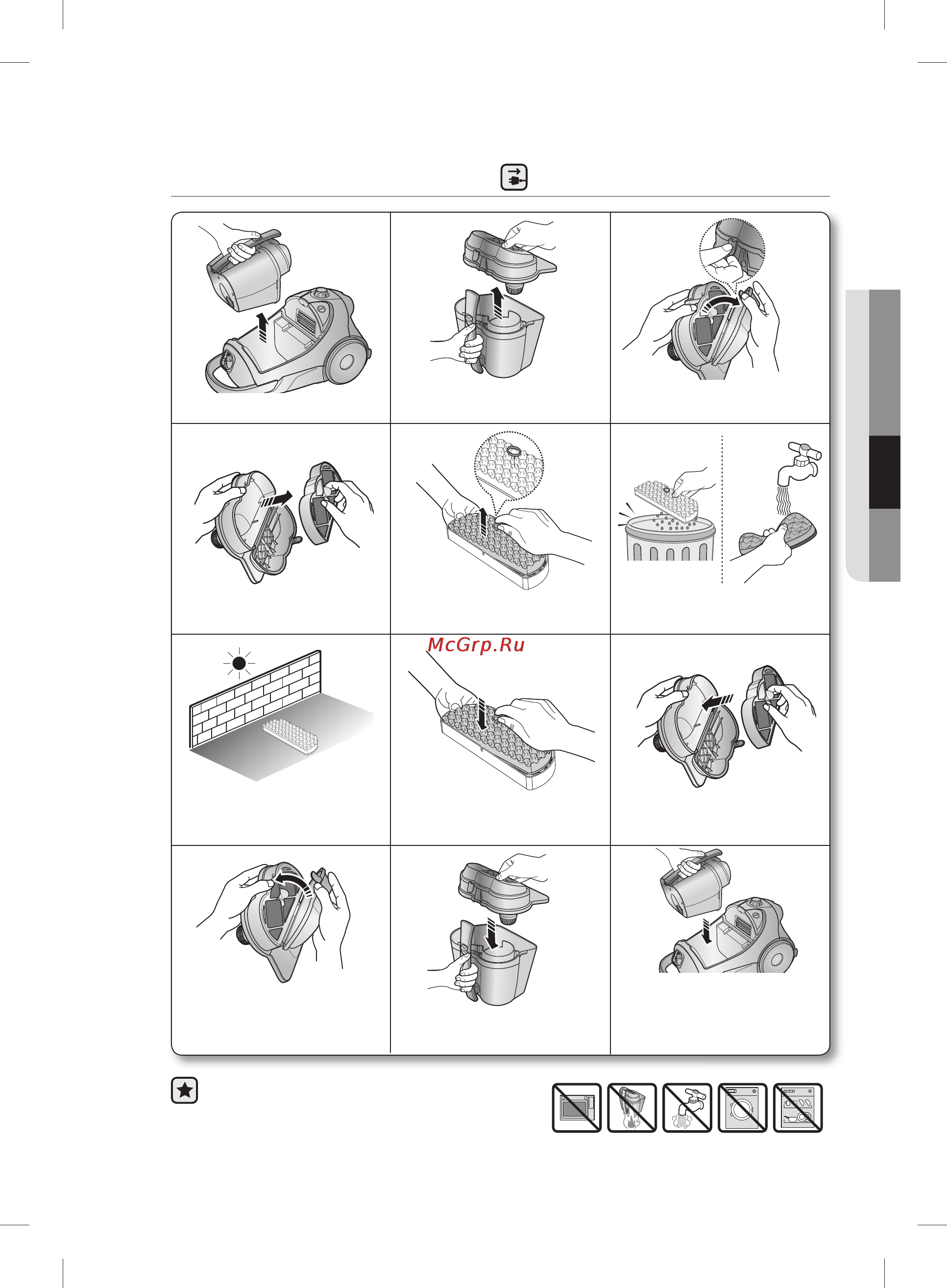 McGrp.Ru