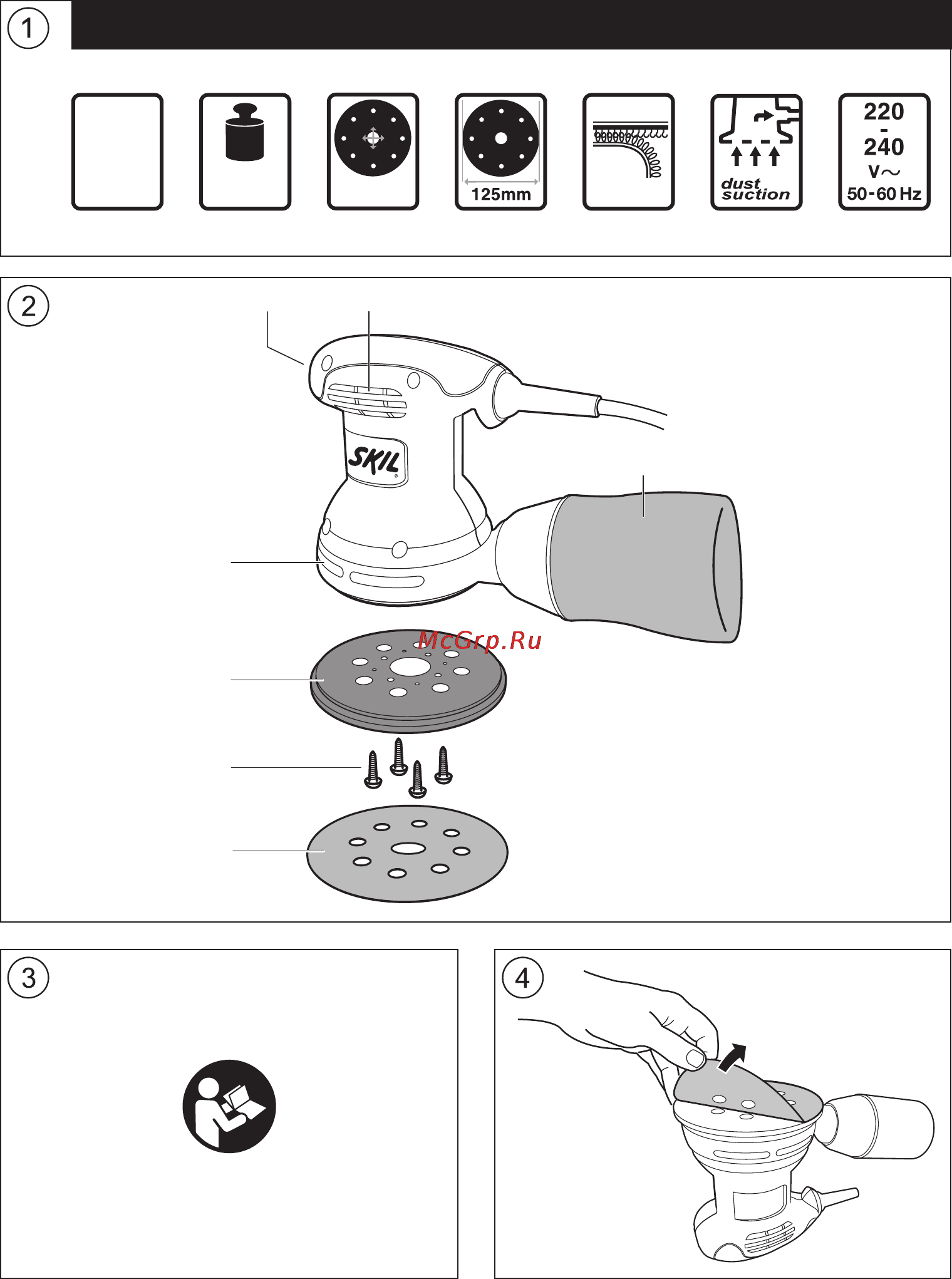 1

125mm

dust suction

220 - 240 V~ 50-60 Hz

2

SKIL

McGrp.Ru

3

4