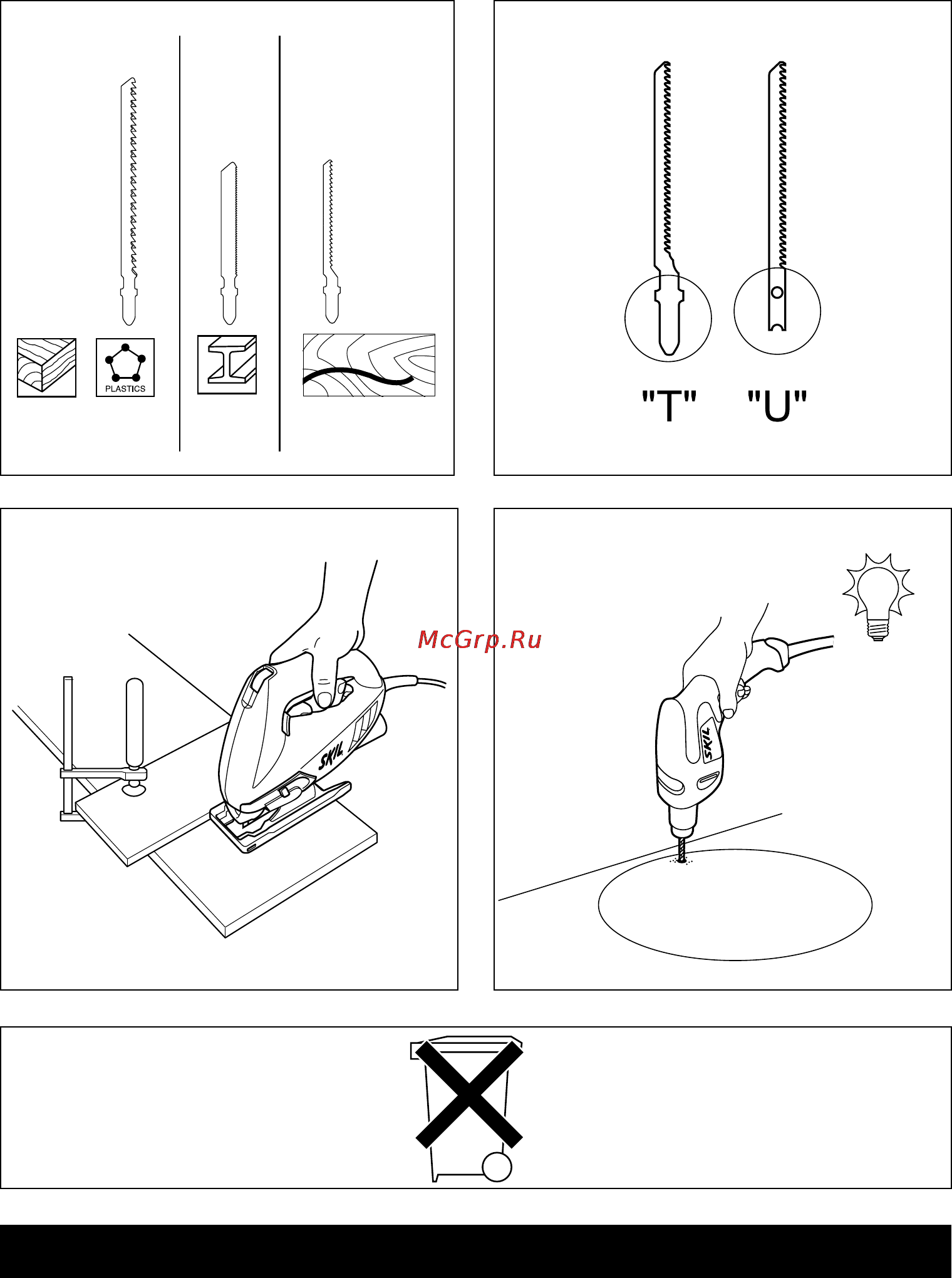 PLASTICS

"T" "U"

McGrp.Ru

SKIL

SKIL