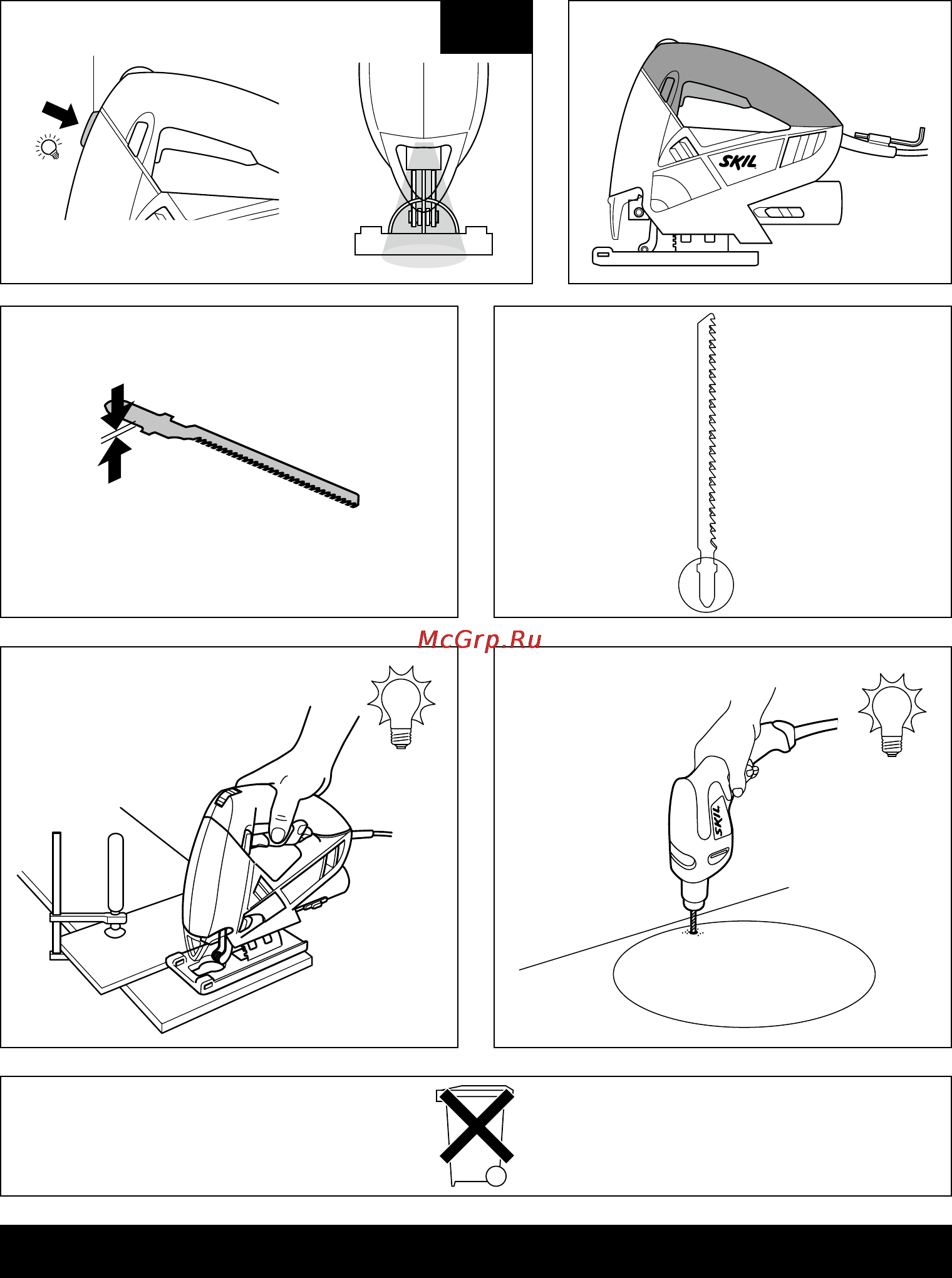 SKIL

McGrp.Ru

SKIL