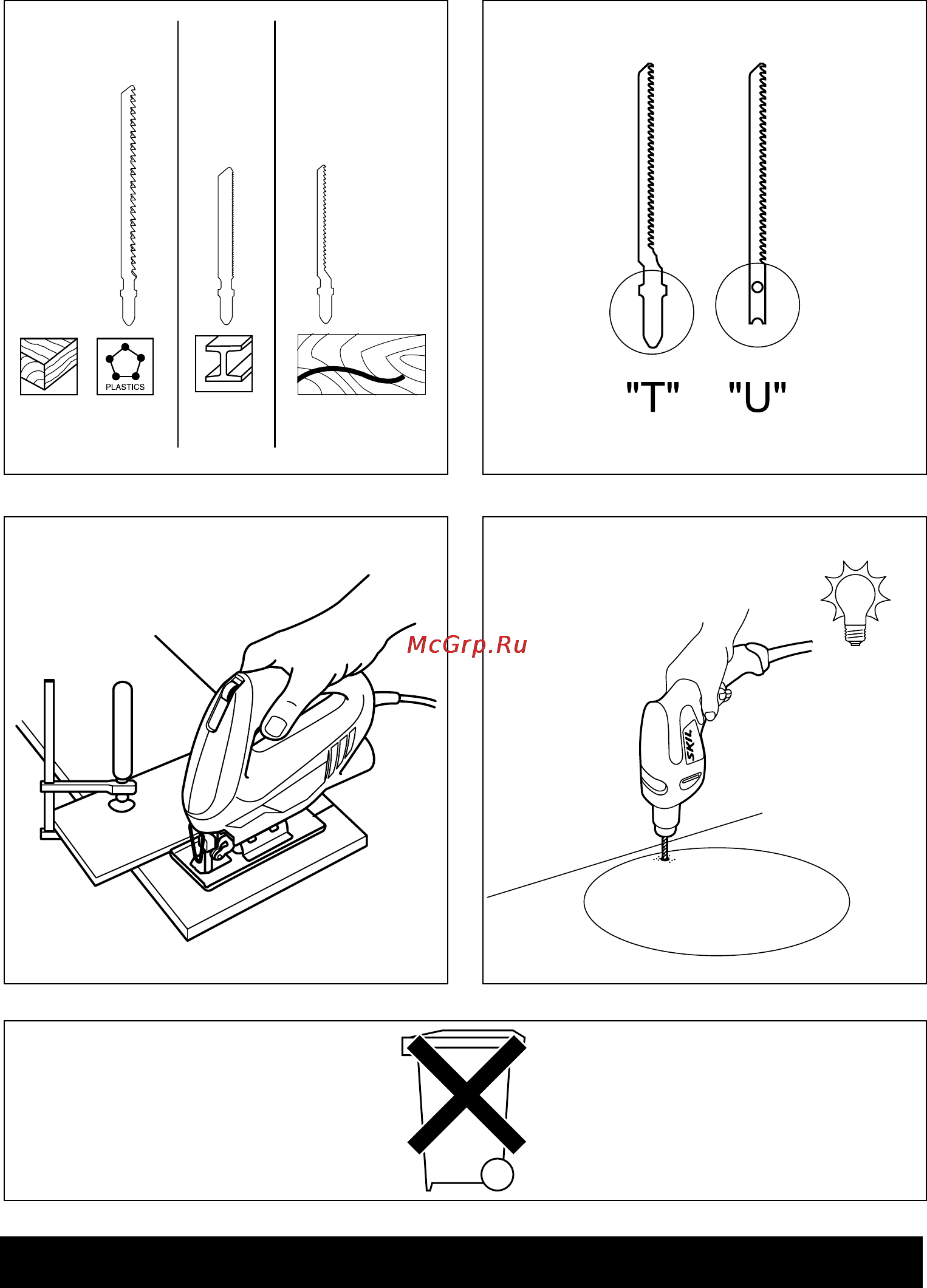 PLASTICS

"T" "U"

McGrp.Ru

SKIL