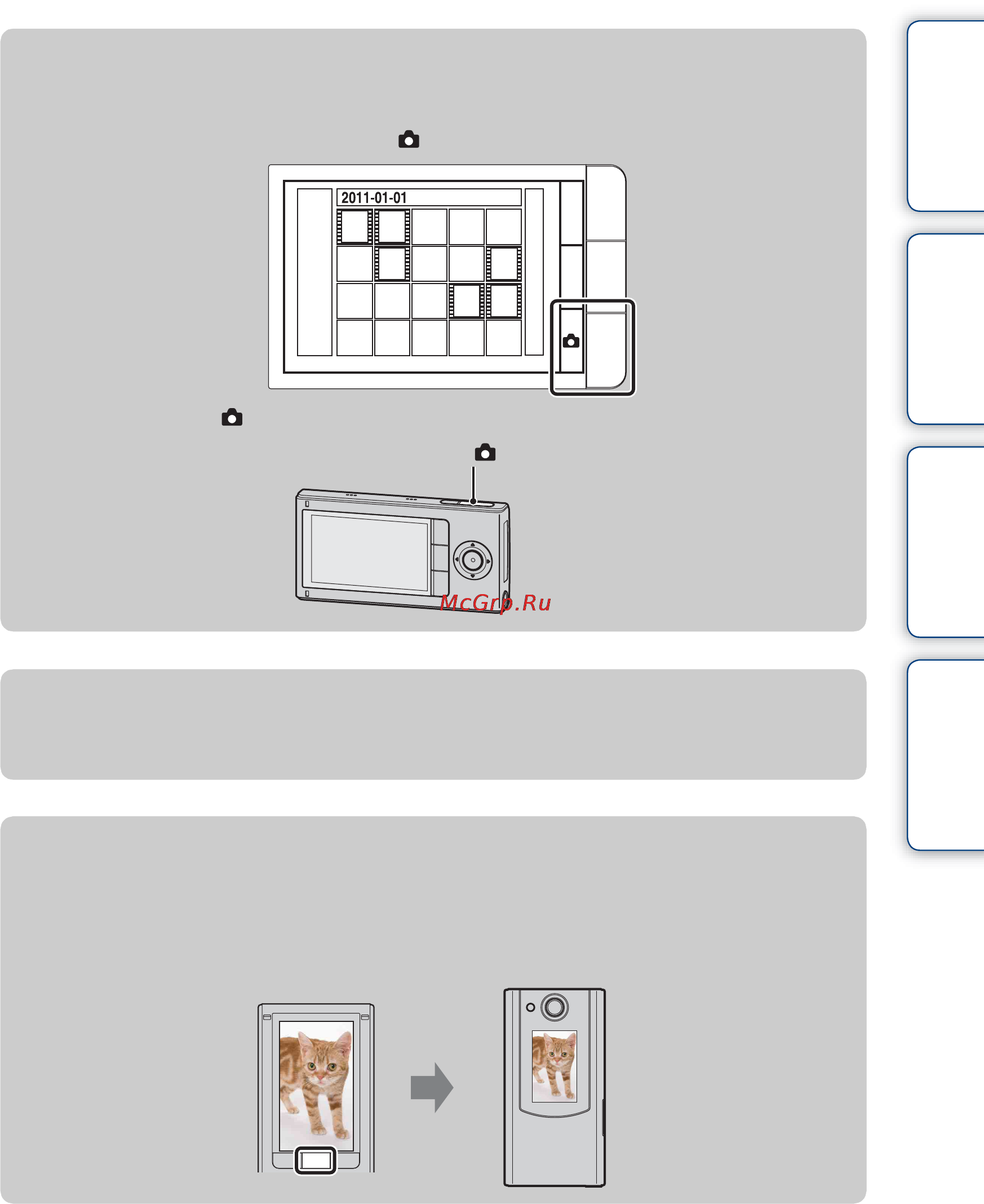 2011-01-01

McGrp.Ru