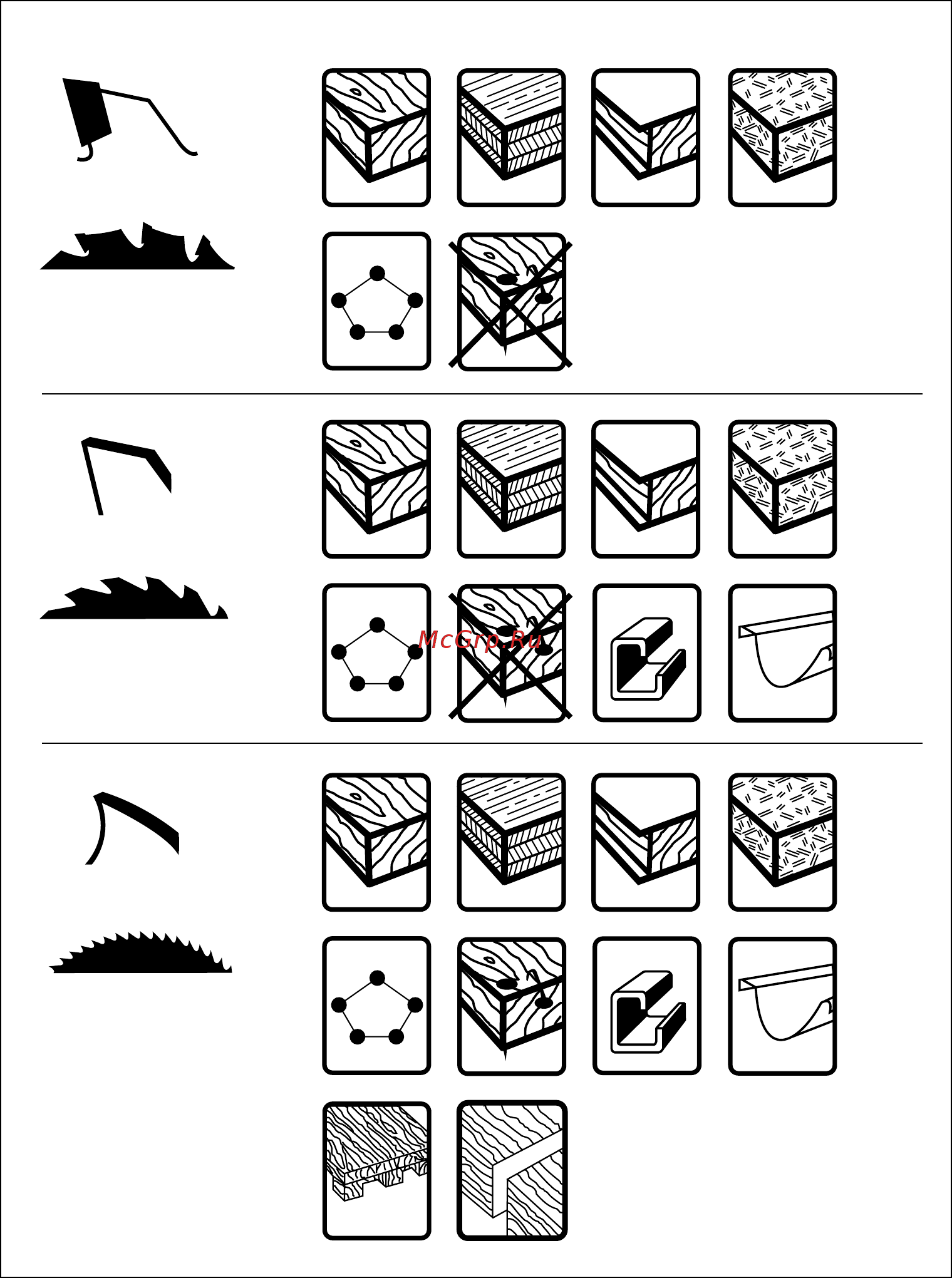 McGrp.Ru