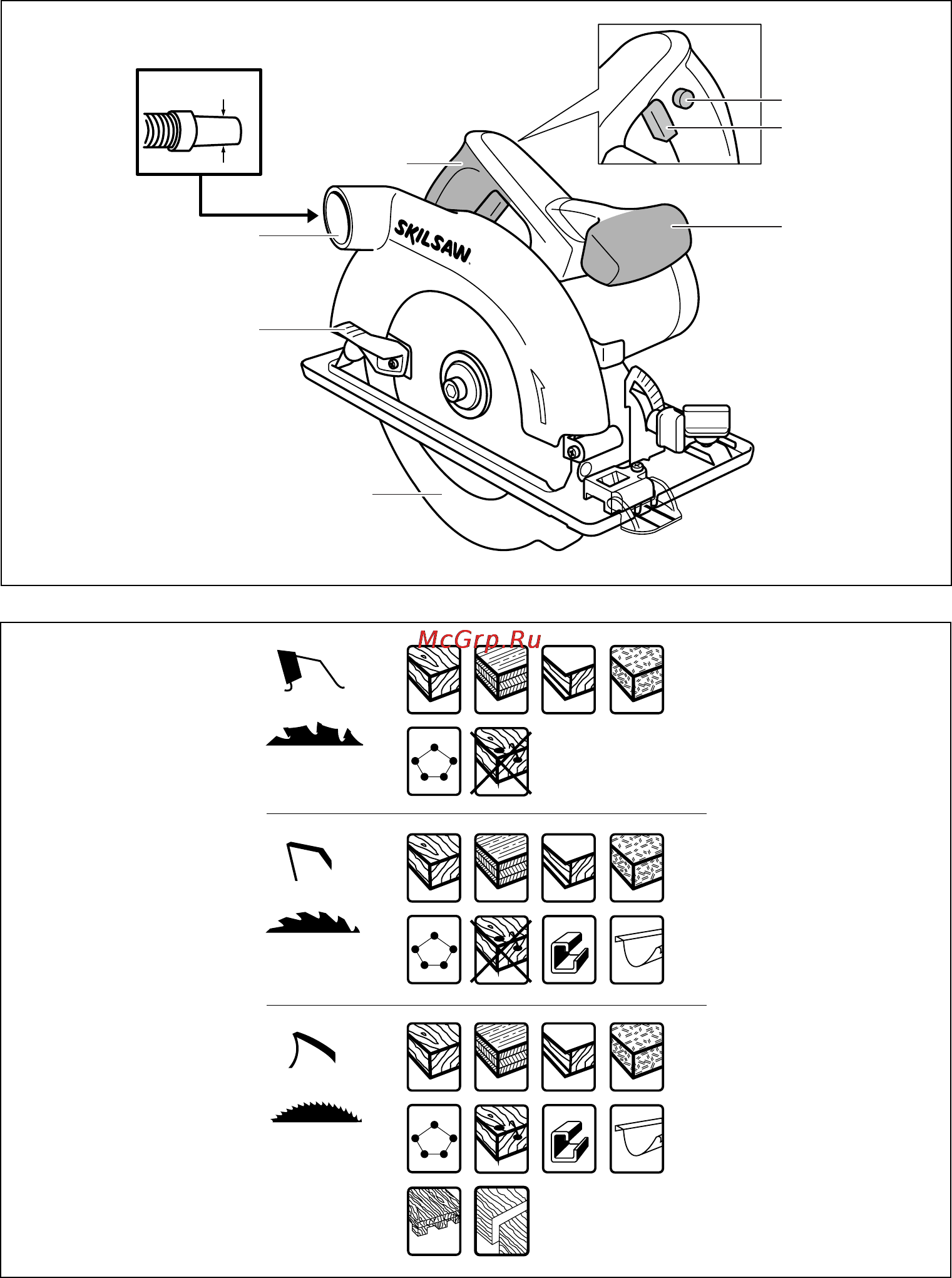 SKILSAW

McGrp.Ru