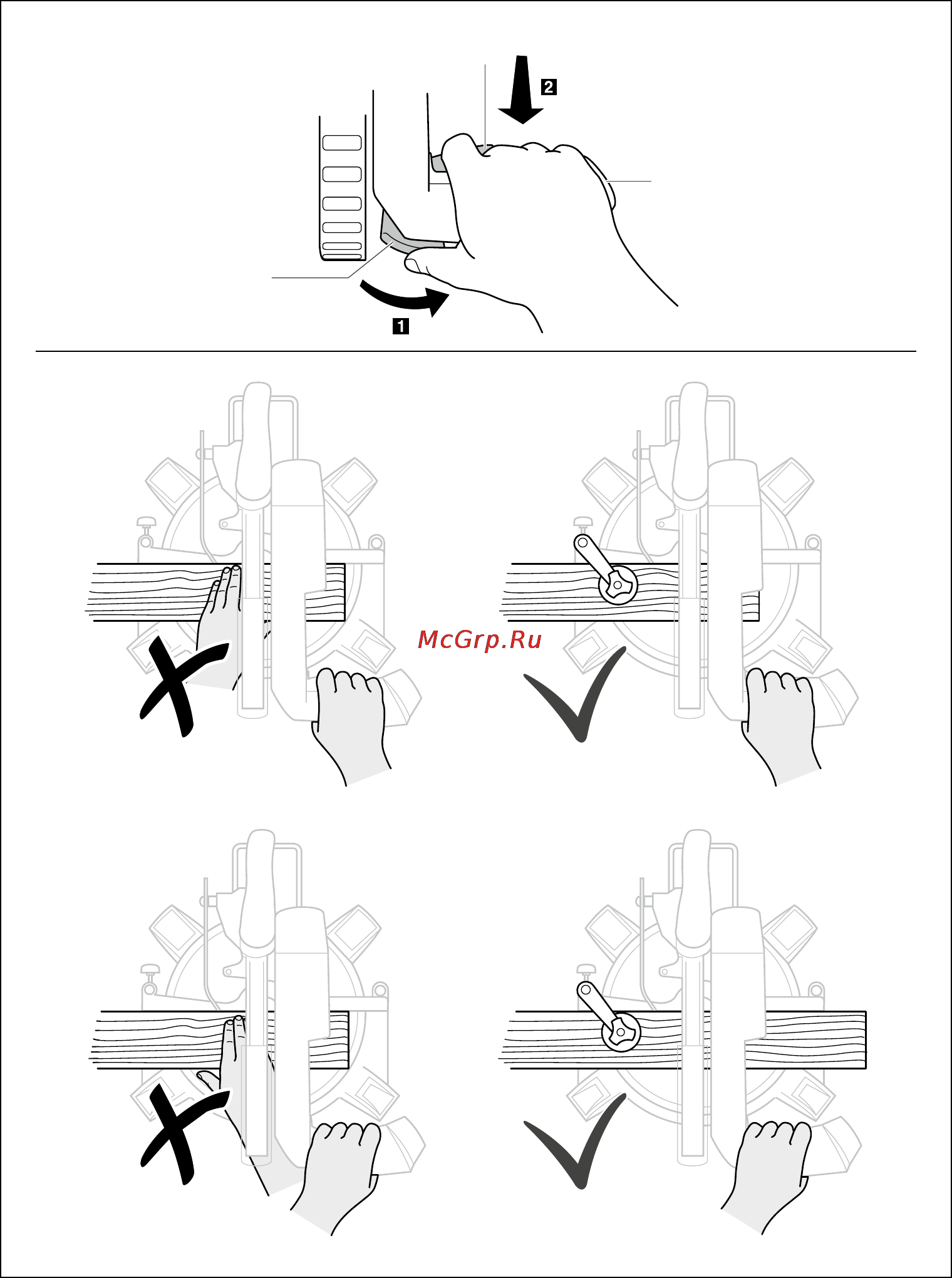 2

1

McGrp.Ru