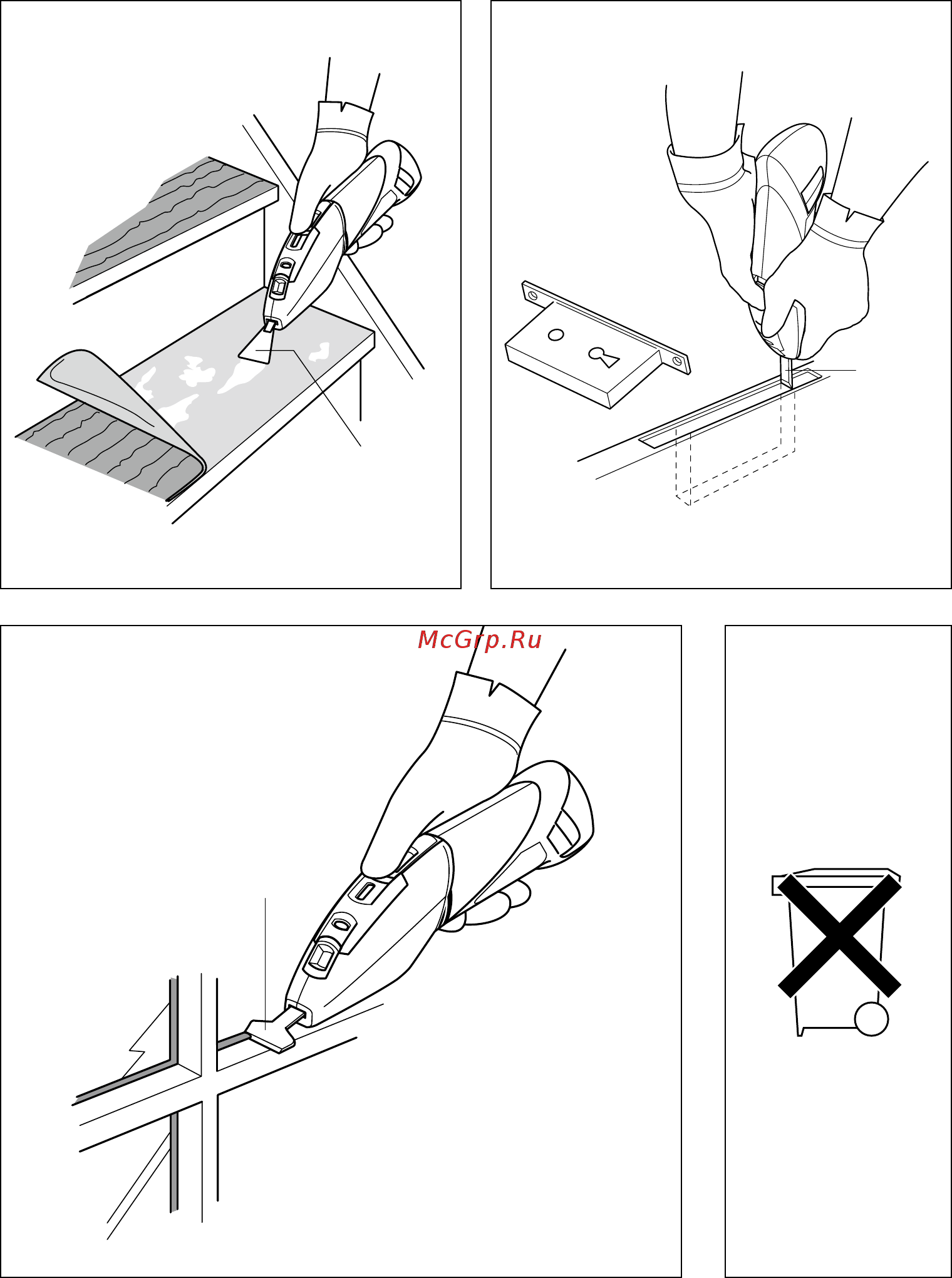 McGrp.Ru