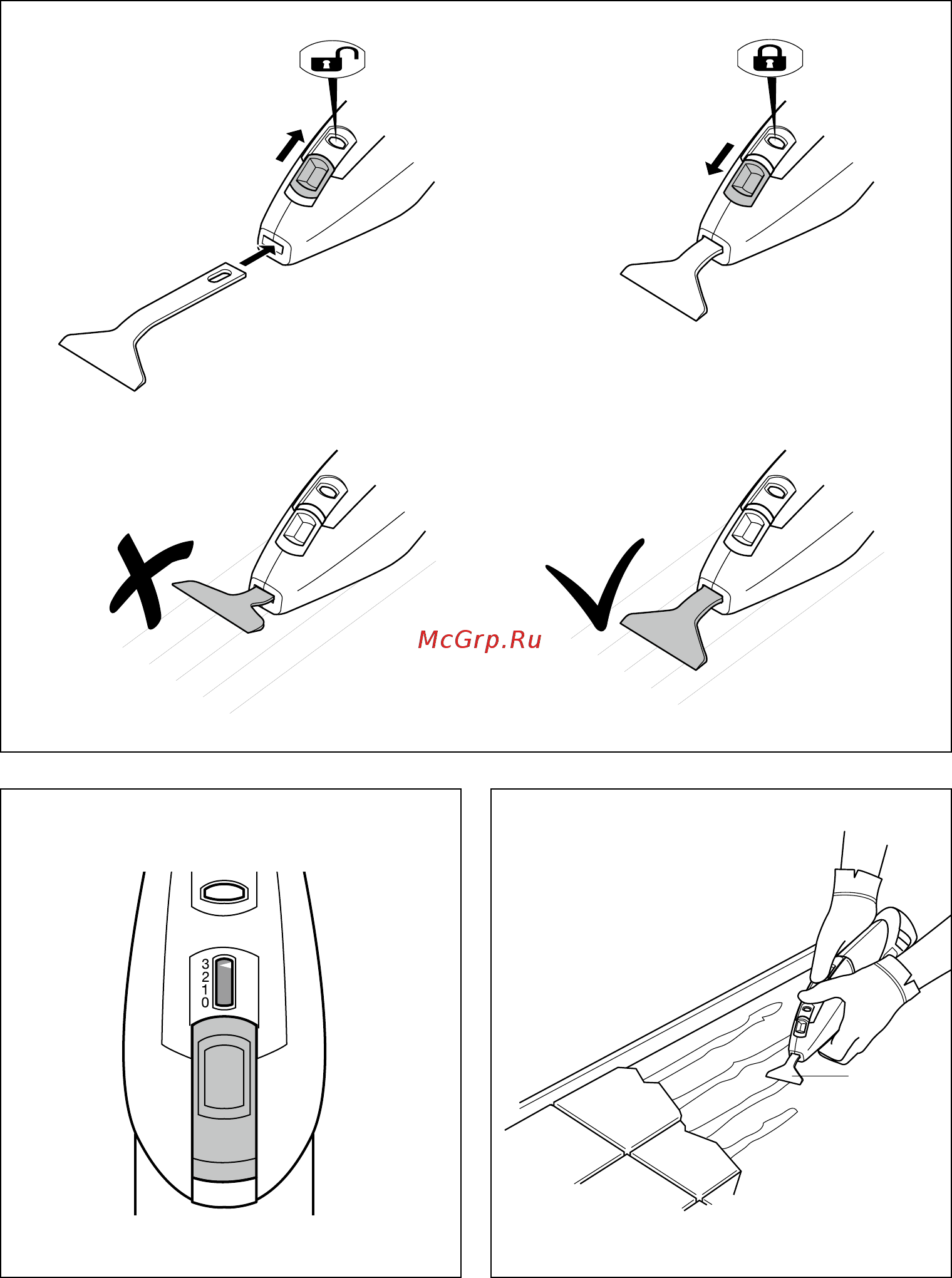 McGrp.Ru

3
2
1
0