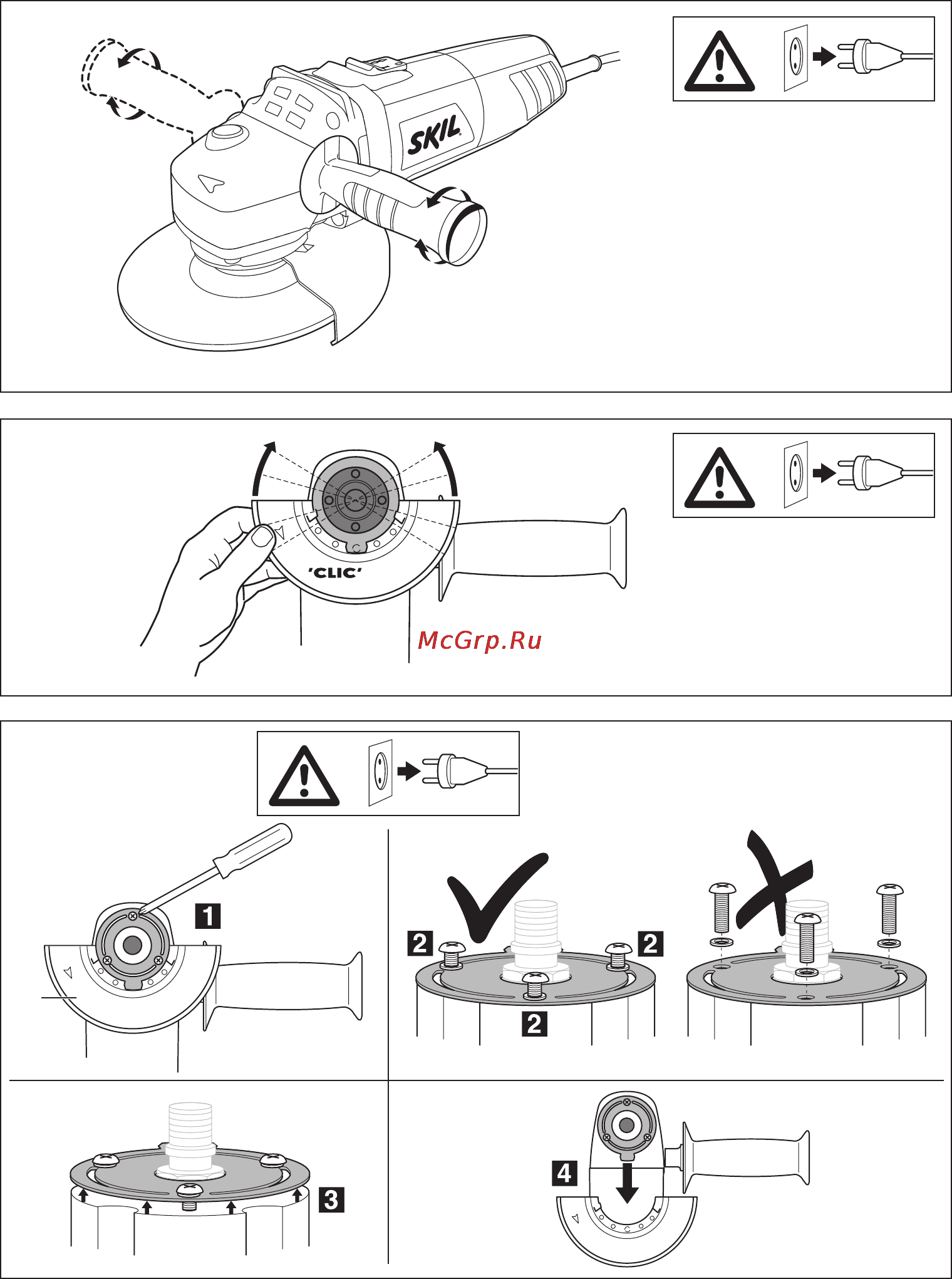 SKIL

'CLIC'

McGrp.Ru

1

2

2

2

3

4