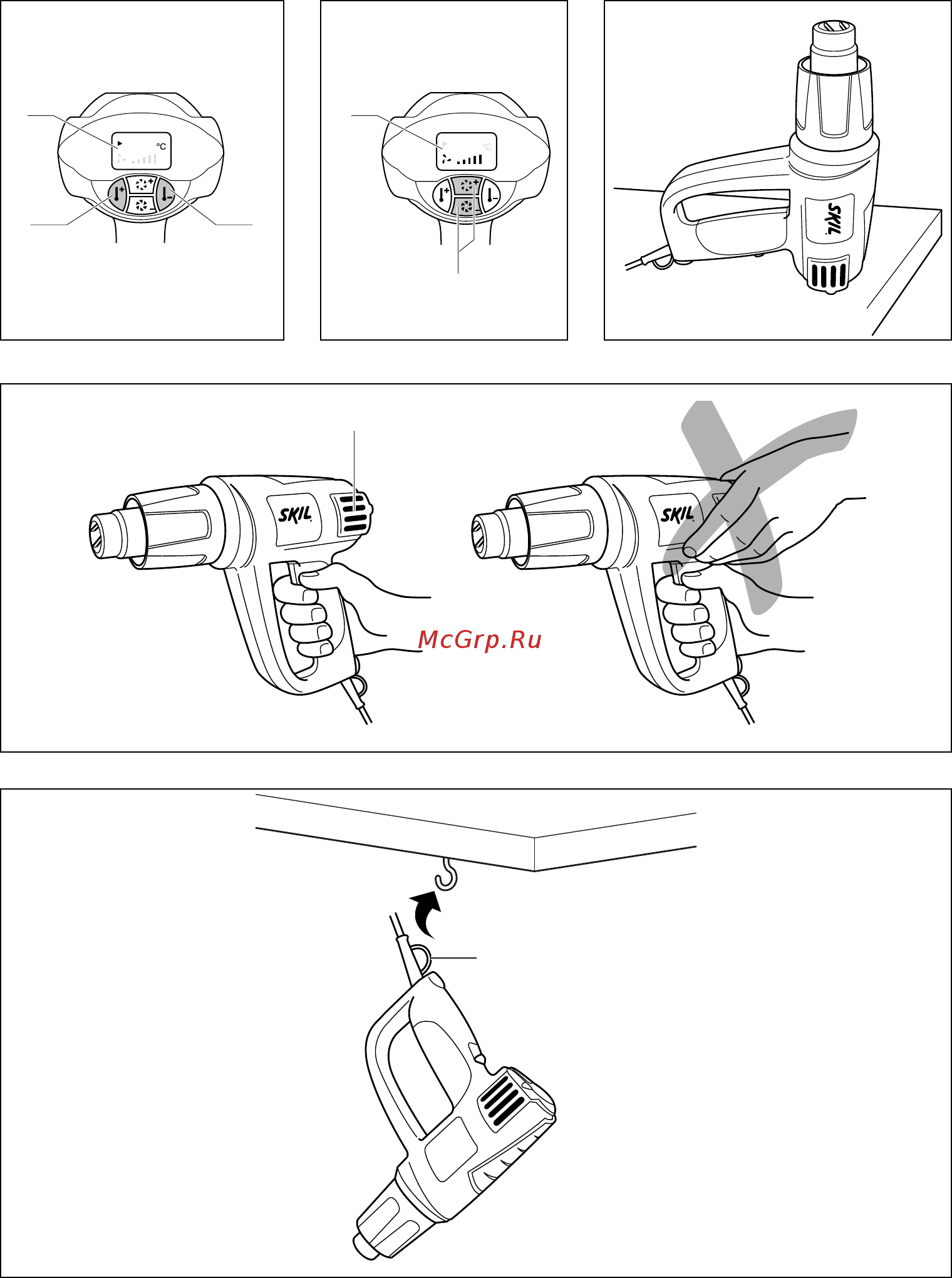 °C

°C

SKIL

SKIL

SKIL

McGrp.Ru