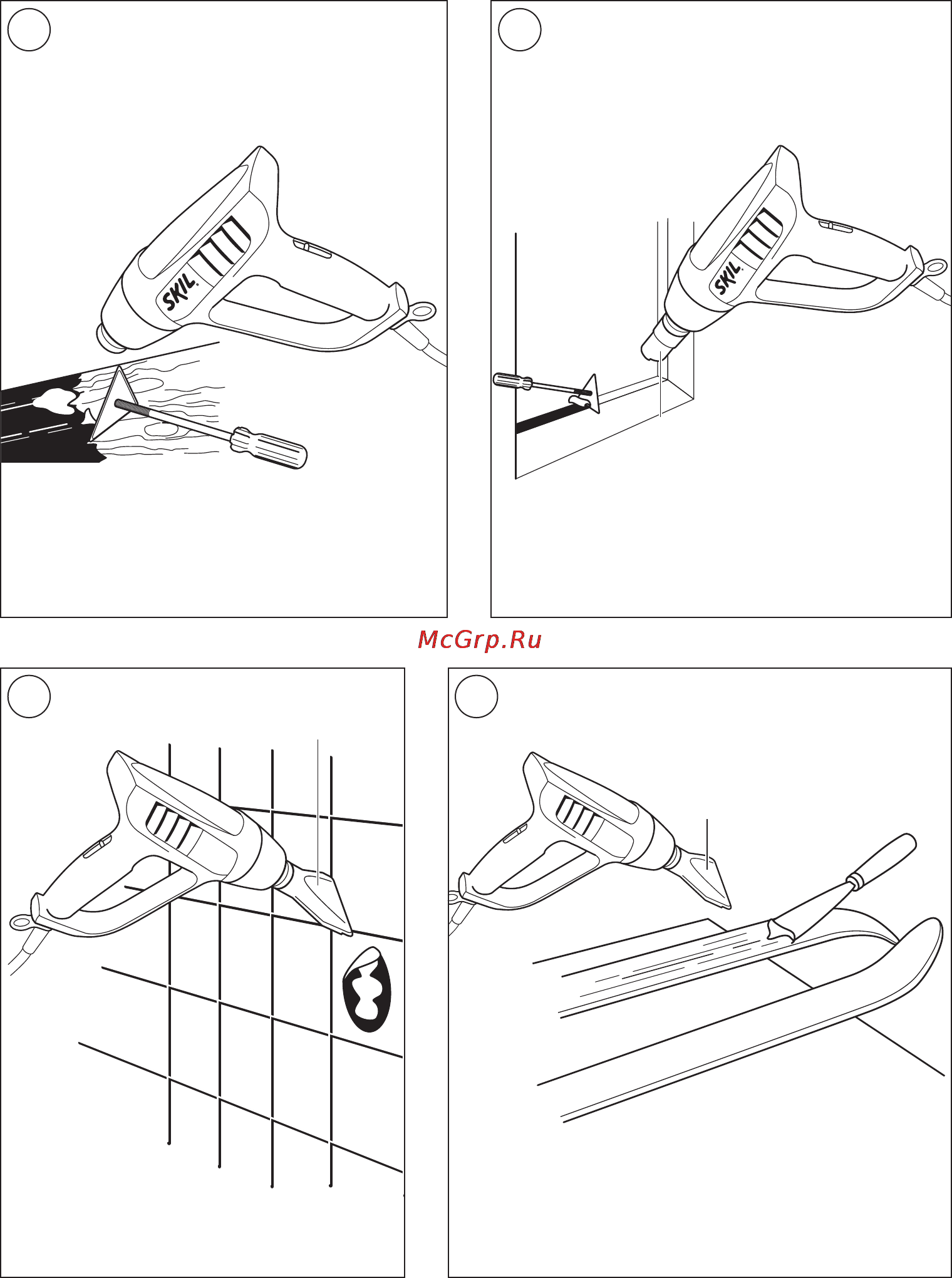 SKIL

SKIL

McGrp.Ru