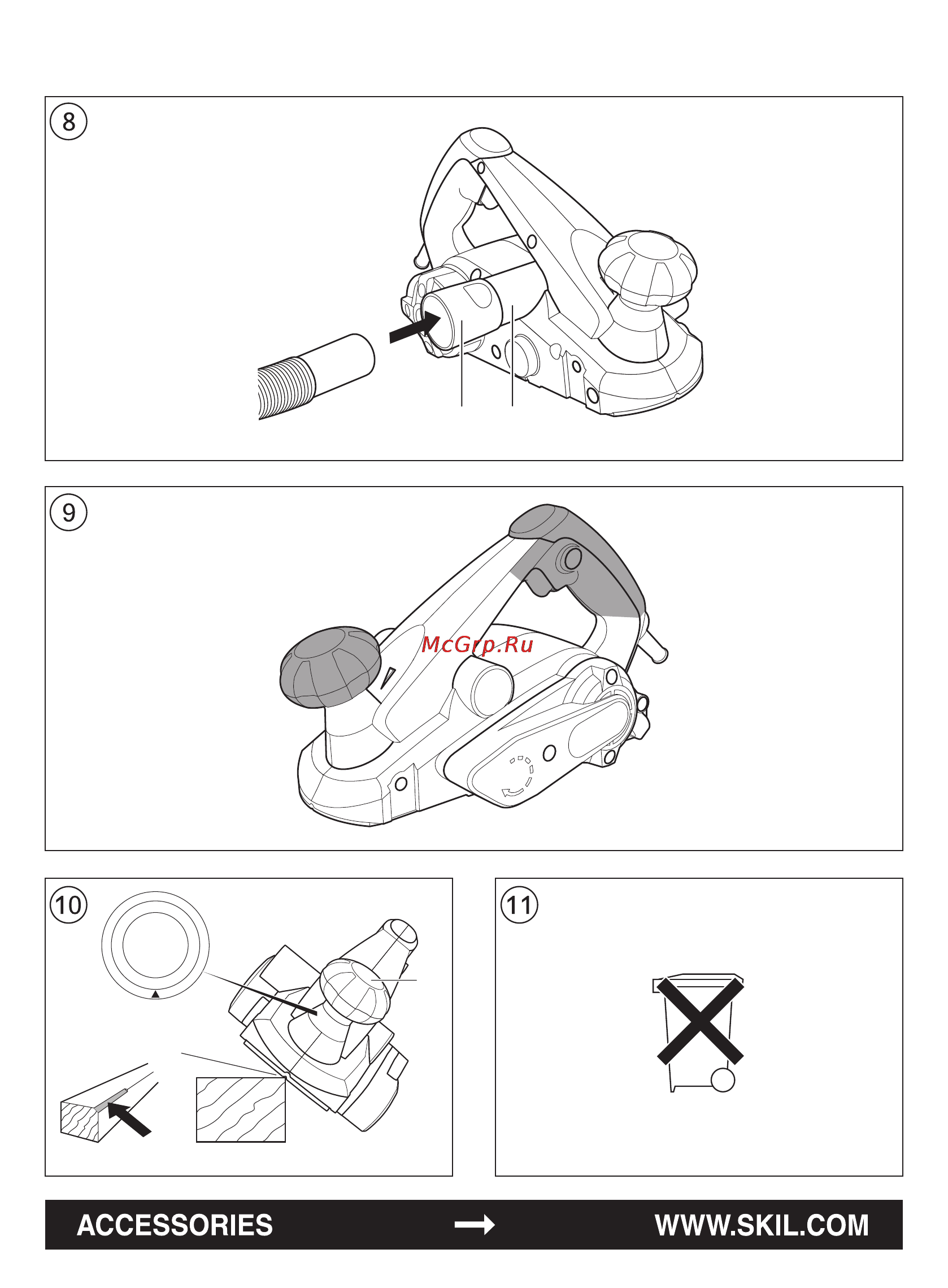 8

9

McGrp.Ru

10

11

ACCESSORIES → WWW.SKIL.COM