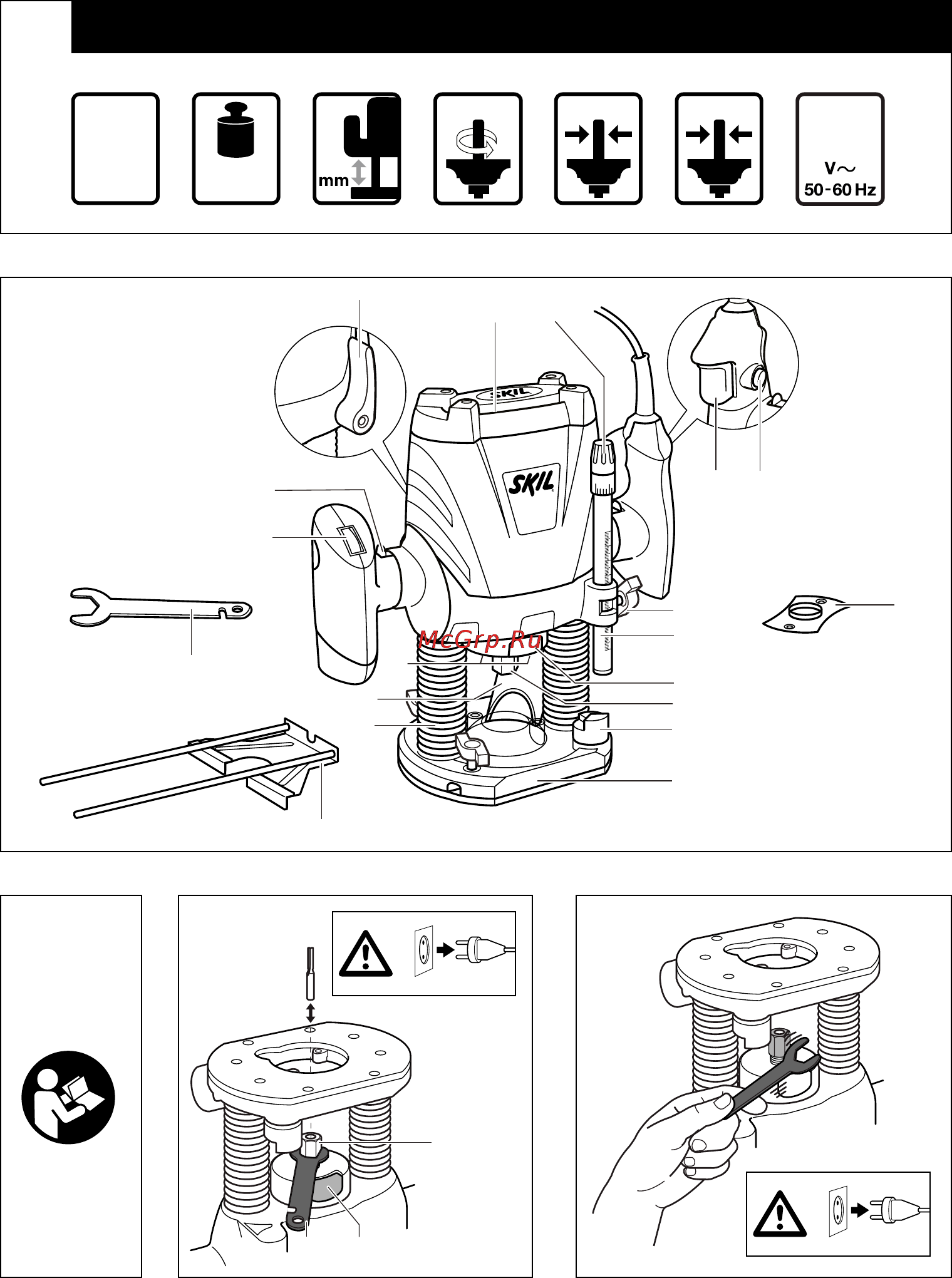 mm

V~
50-60 Hz

SKIL

SKIL

McGrp.Ru