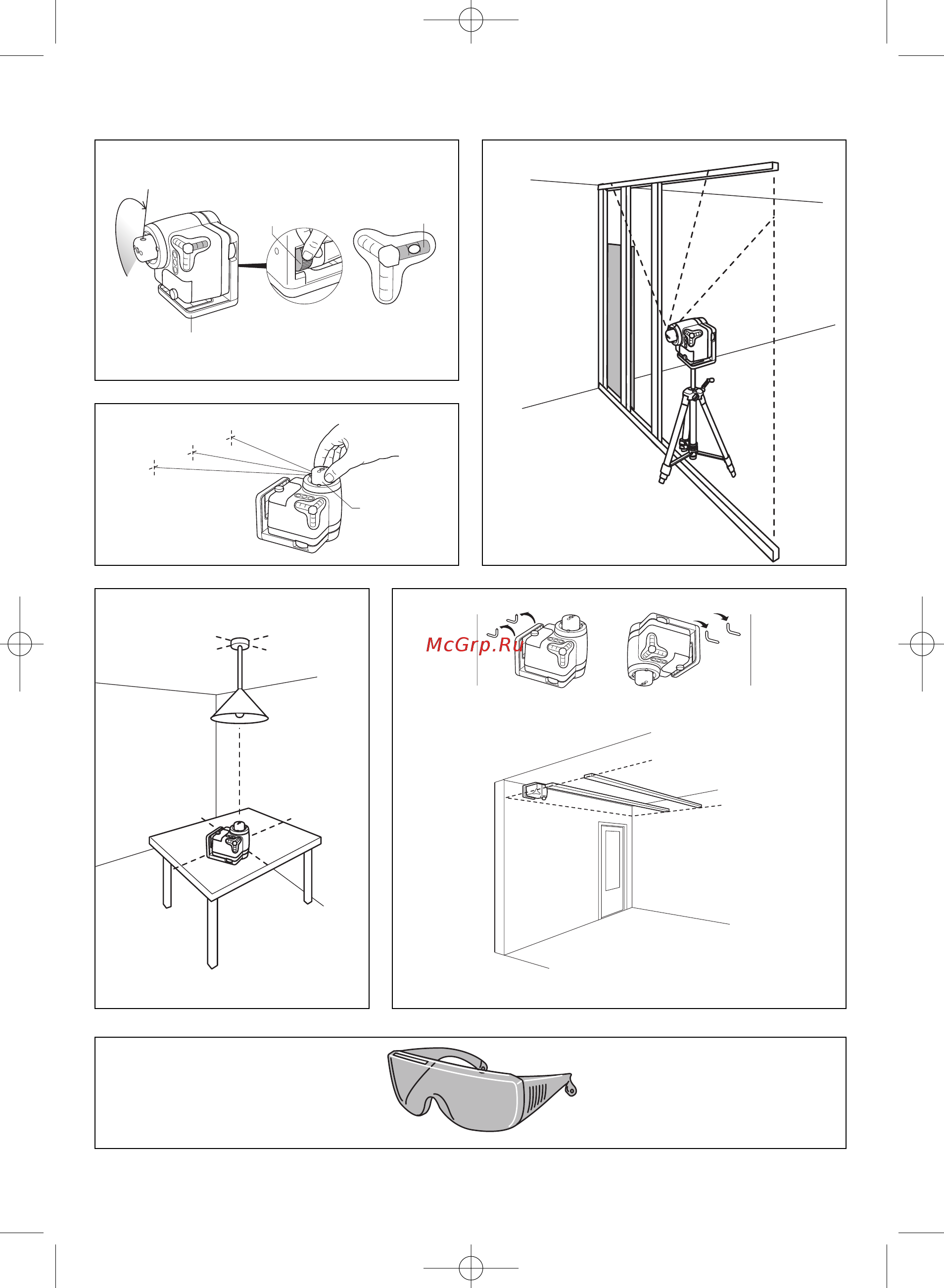 McGrp.Ru