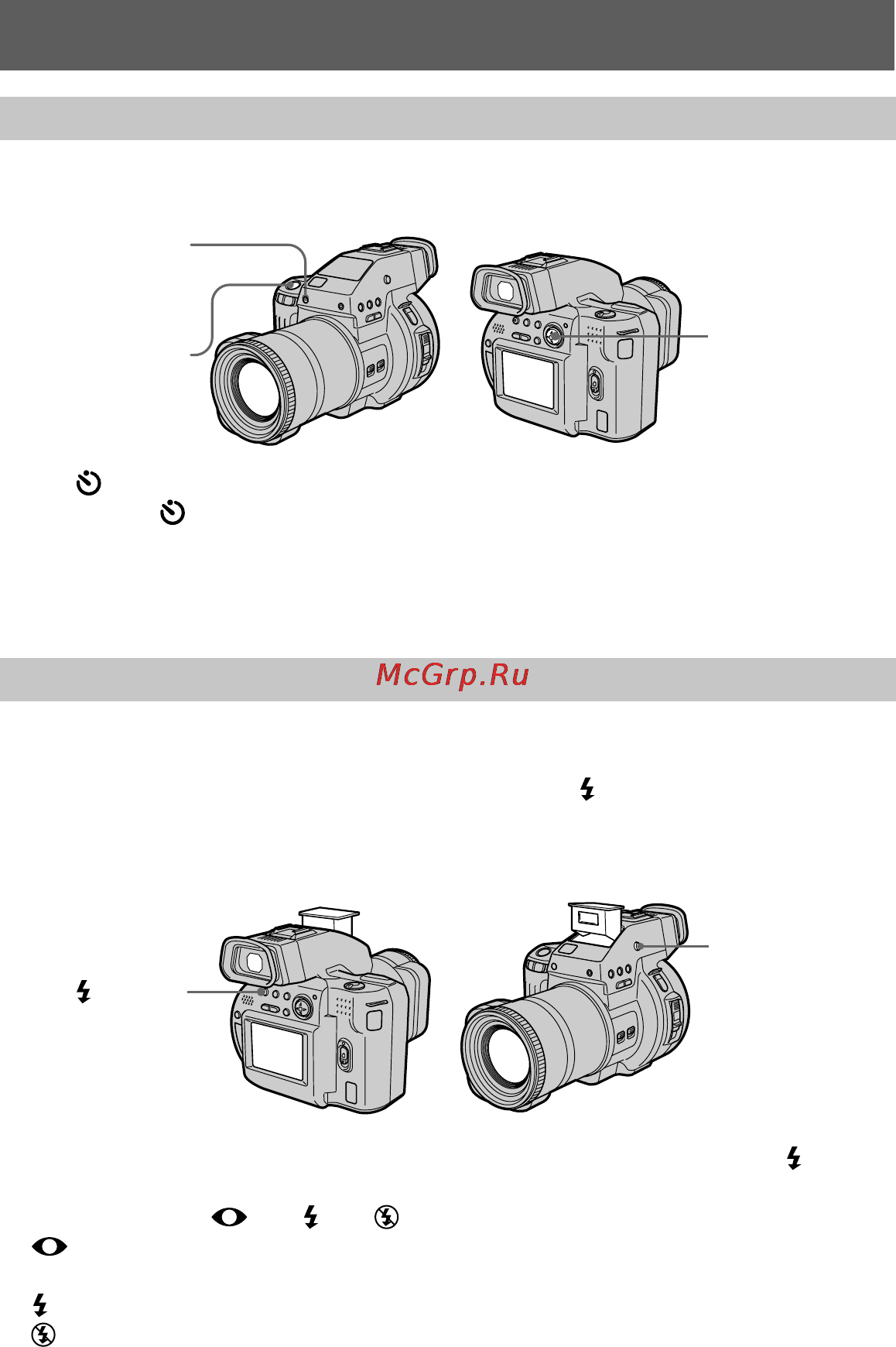 McGrp.Ru