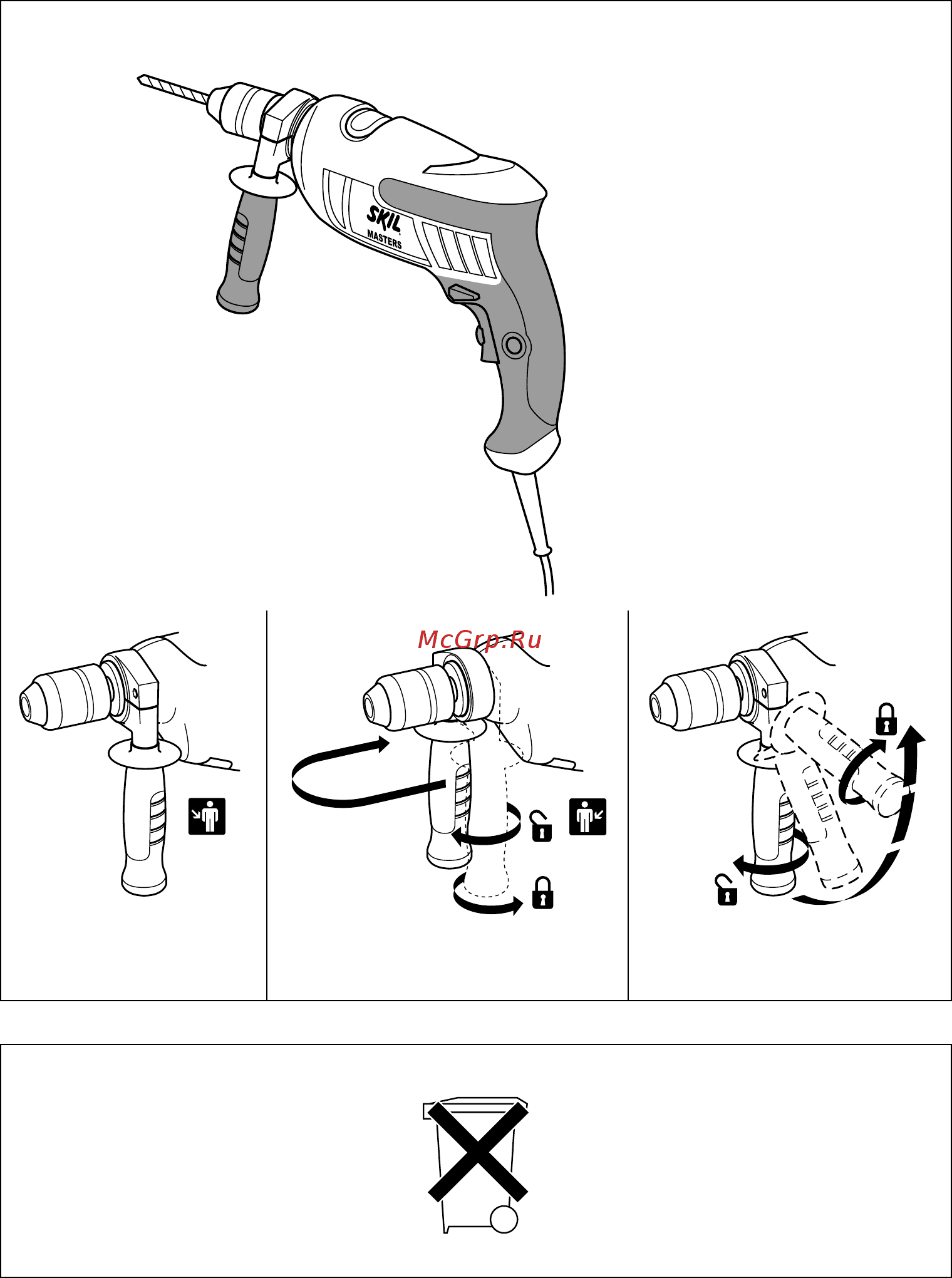 SKIL
MASTERS

McGrp.Ru