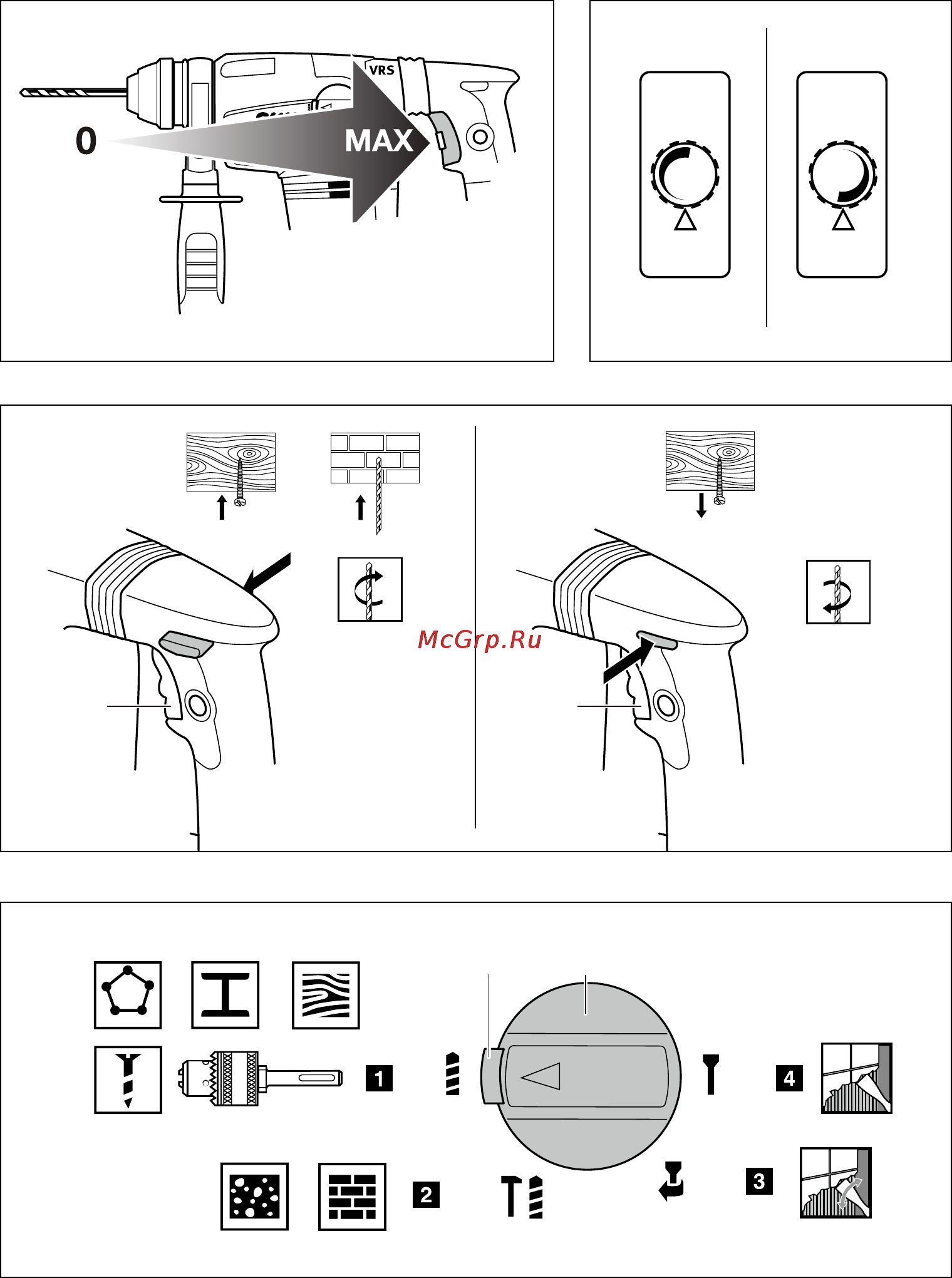 VRS
0
MAX

McGrp.Ru

1
4
2
3