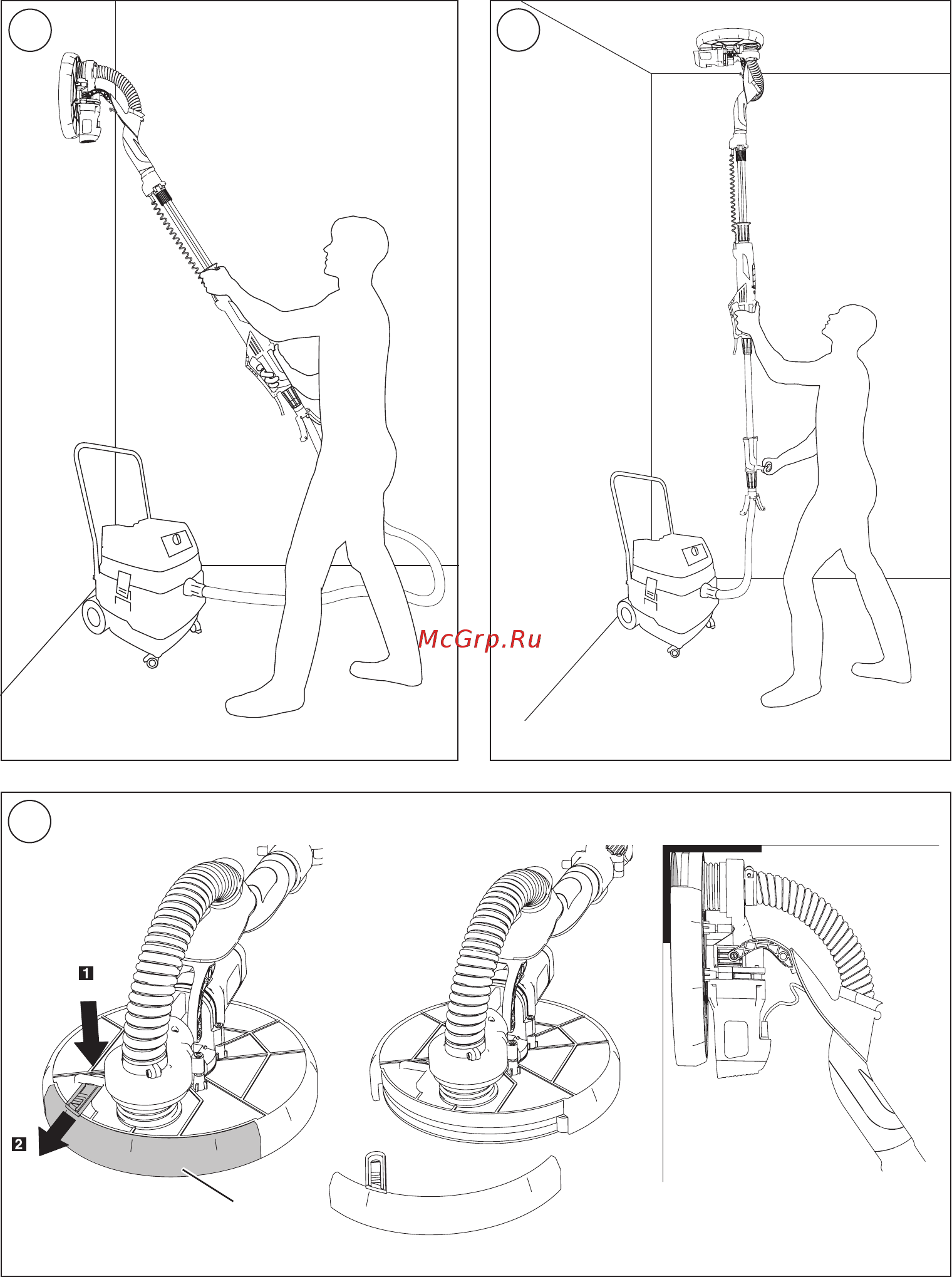 McGrp.Ru

1

2