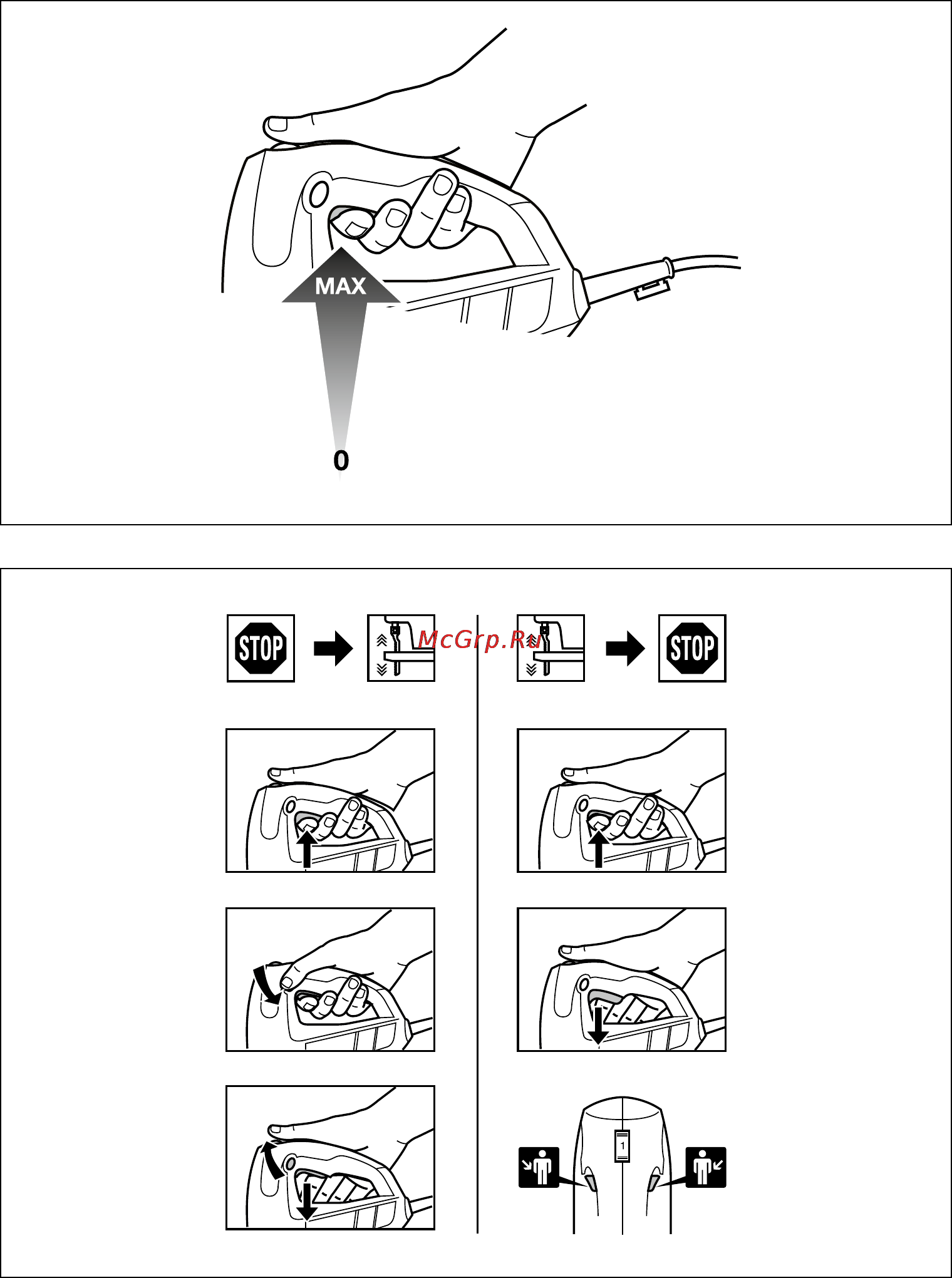 MAX

0

STOP

McGrp.Ru

STOP

1